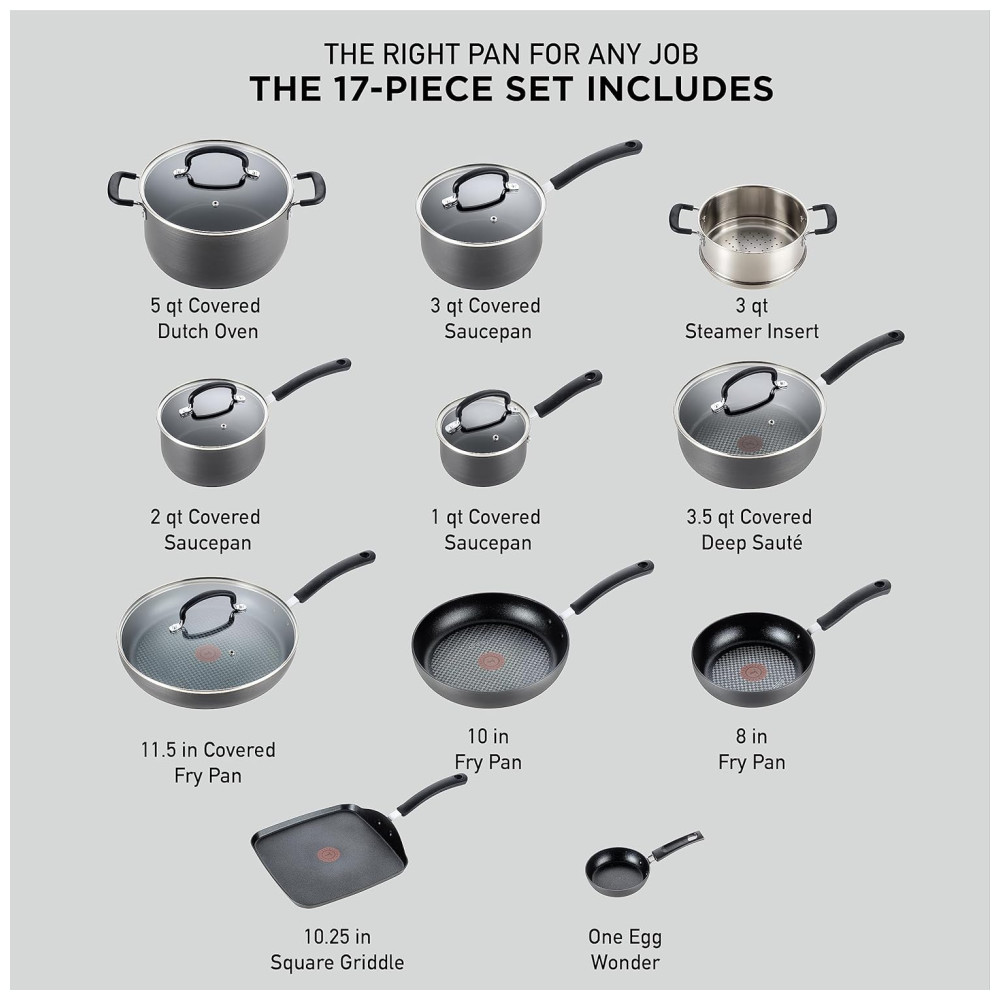 THE RIGHT PAN FOR ANY JOB
THE 17-PIECE SET INCLUDES

5 qt Covered
Dutch Oven

3 qt Covered
Saucepan

3 qt
Steamer Insert

2 qt Covered
Saucepan

1 qt Covered
Saucepan

3.5 qt Covered
Deep Sauté

11.5 in Covered
Fry Pan

10 in
Fry Pan

8 in
Fry Pan

10.25 in
Square Griddle

One Egg
Wonder