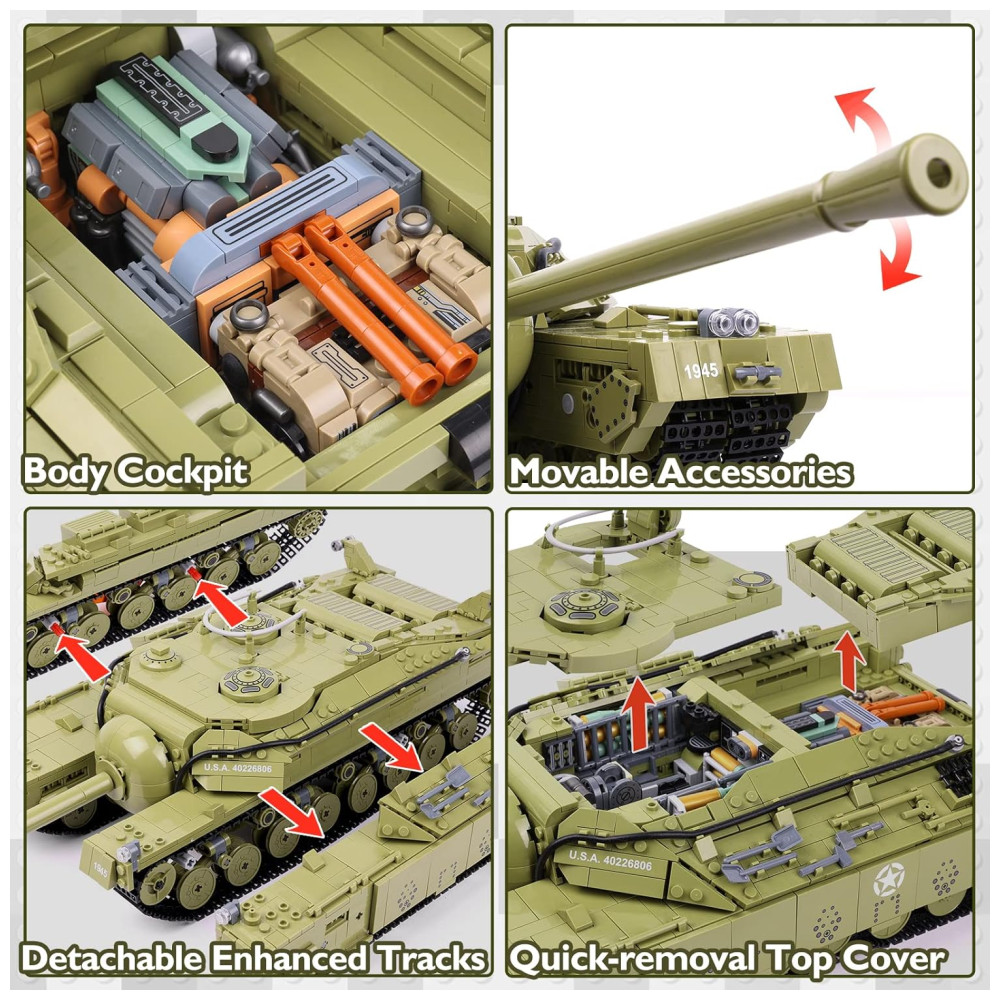 Body Cockpit

1945

Movable Accessories

U.S.A. 40226806

1945

Detachable Enhanced Tracks

U.S.A. 40226806

Quick-removal Top Cover