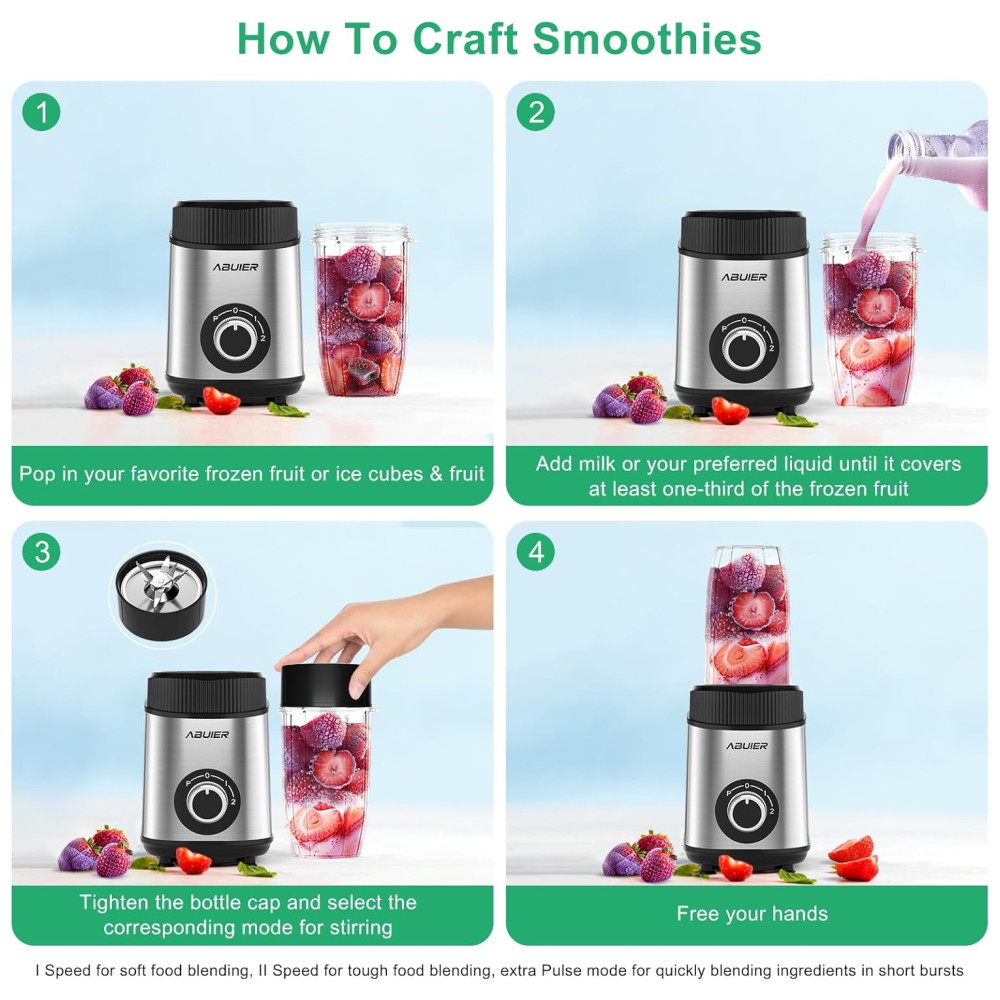 How To Craft Smoothies

1

ABUIER

P 0 1 2

Pop in your favorite frozen fruit or ice cubes & fruit

2

ABUIER

P 0 1 2

Add milk or your preferred liquid until it covers at least one-third of the frozen fruit

3

ABUIER

P 0 1 2

Tighten the bottle cap and select the corresponding mode for stirring

4

ABUIER

P 0 1 2

Free your hands

I Speed for soft food blending, II Speed for tough food blending, extra Pulse mode for quickly blending ingredients in short bursts