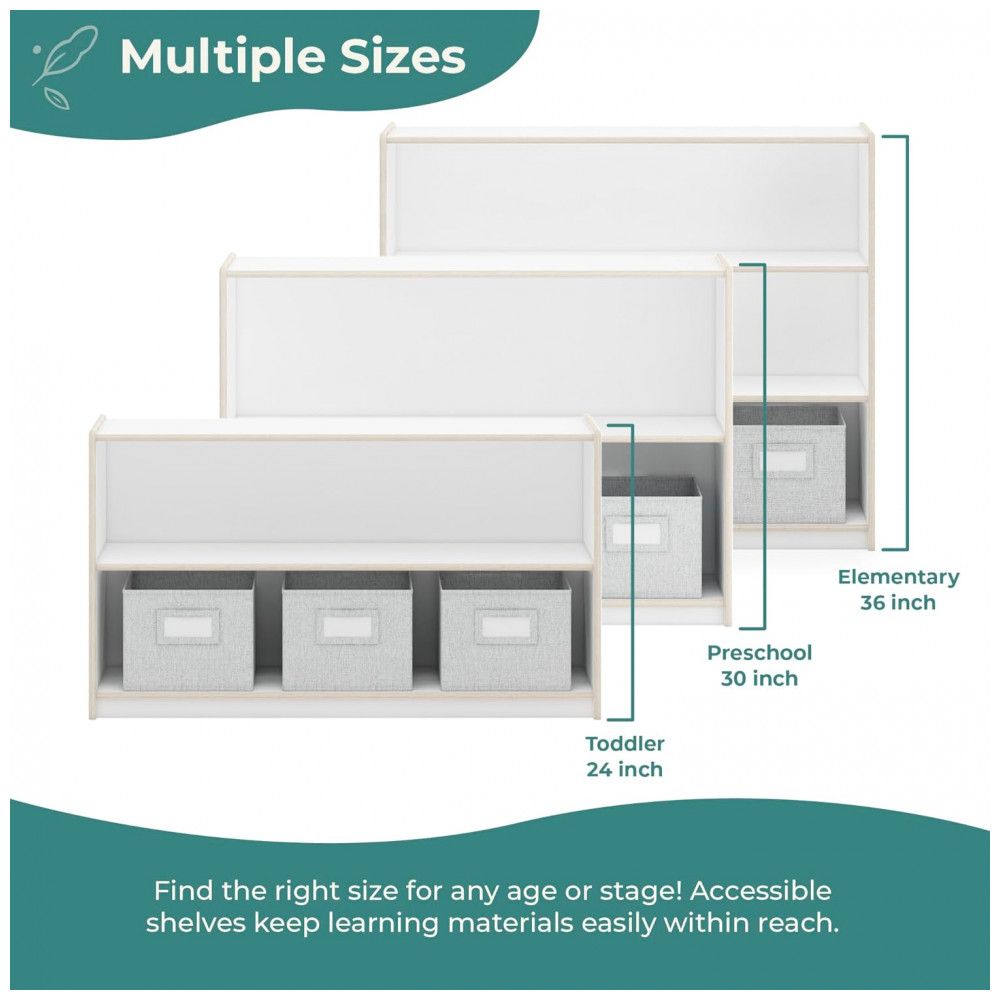 Multiple Sizes

Elementary
36 inch

Preschool
30 inch

Toddler
24 inch

Find the right size for any age or stage! Accessible shelves keep learning materials easily within reach.