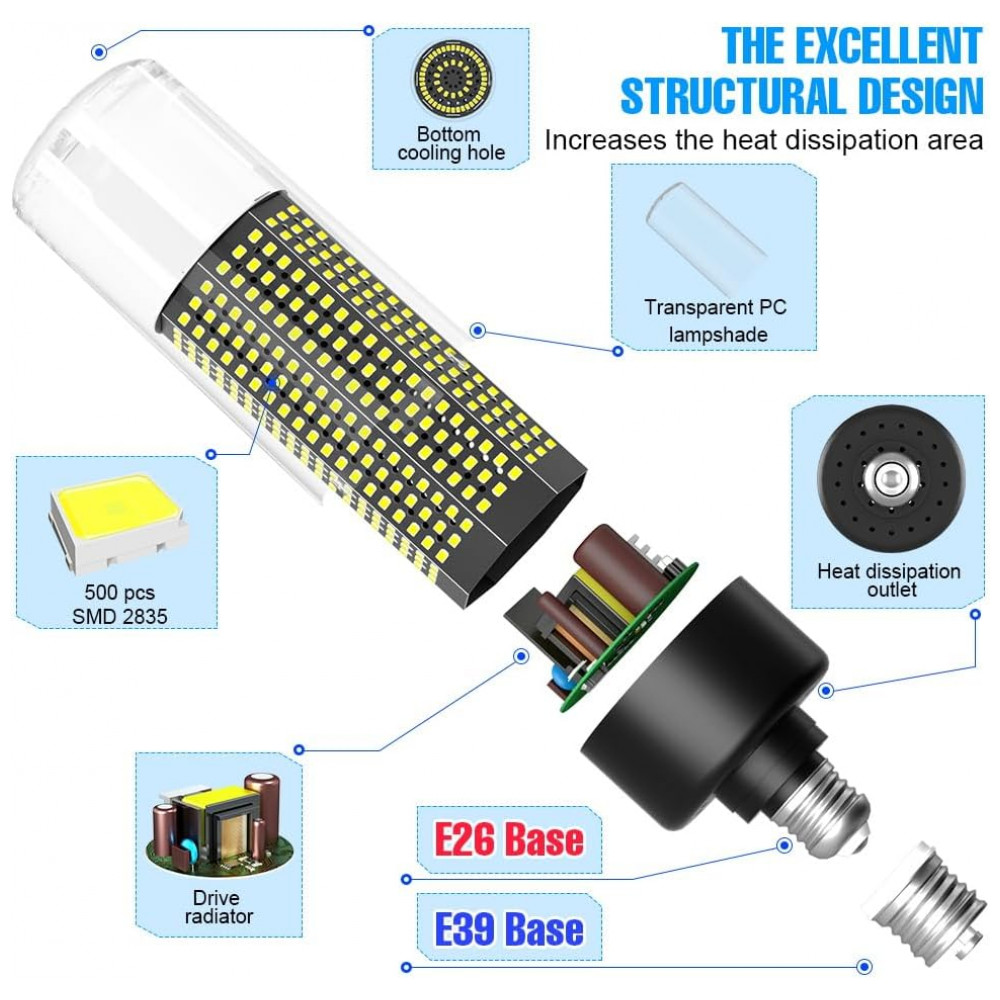 THE EXCELLENT STRUCTURAL DESIGN
Increases the heat dissipation area

Bottom cooling hole

Transparent PC lampshade

500 pcs SMD 2835

Heat dissipation outlet

Drive radiator

E26 Base

E39 Base