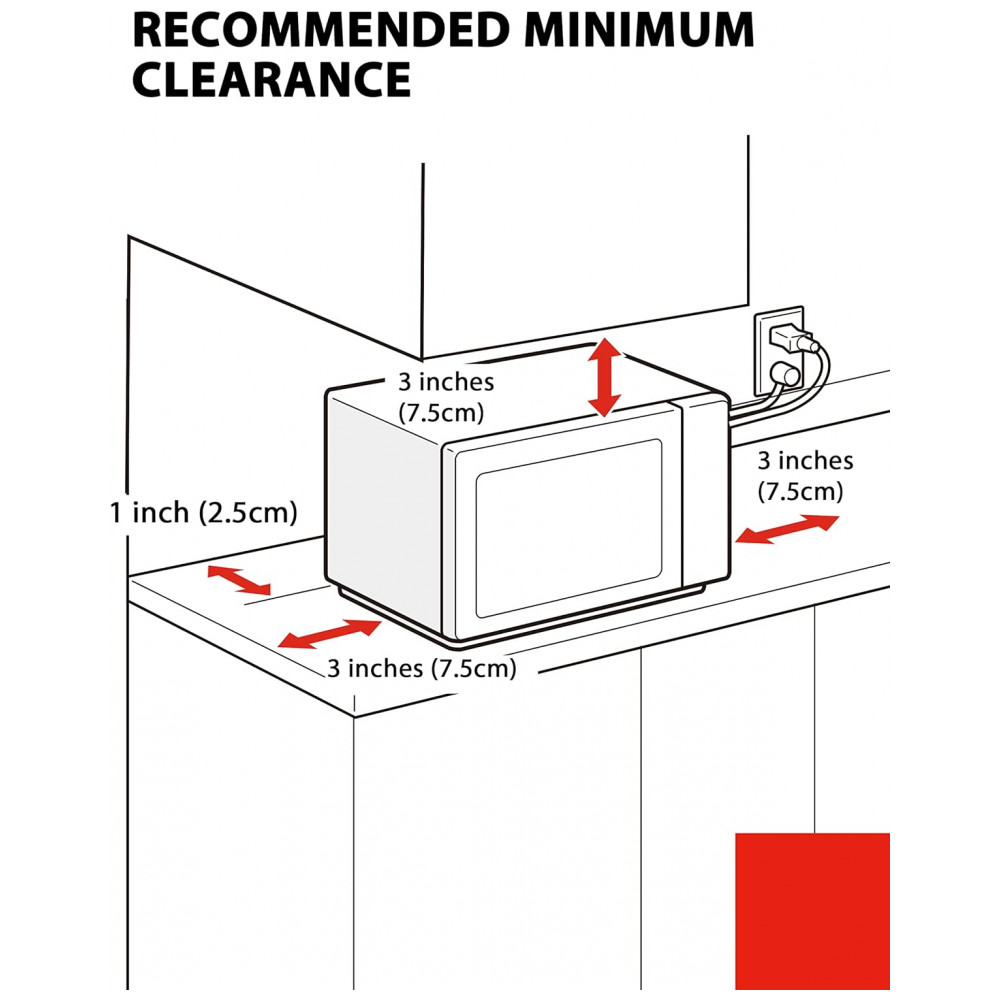 RECOMMENDED MINIMUM CLEARANCE

3 inches (7.5cm)

3 inches (7.5cm)

1 inch (2.5cm)

3 inches (7.5cm)