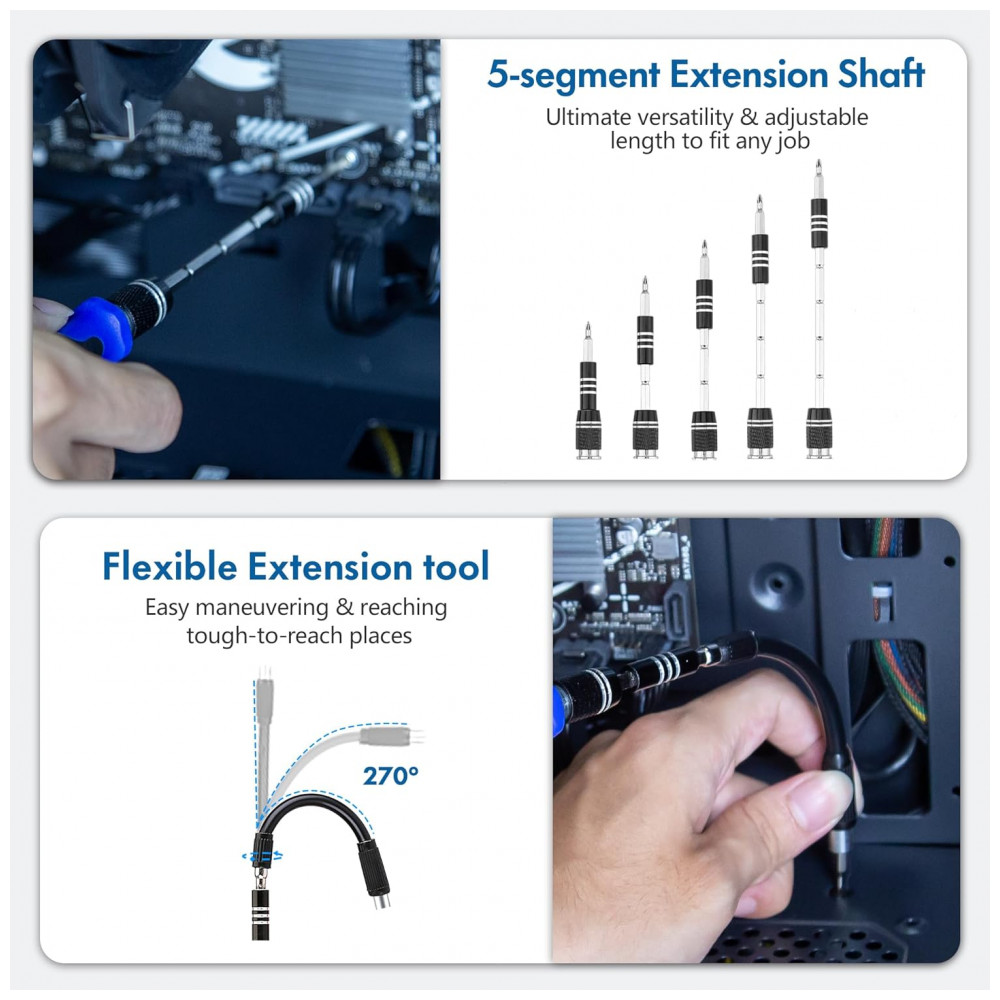 5-segment Extension Shaft
Ultimate versatility & adjustable length to fit any job

Flexible Extension tool
Easy maneuvering & reaching tough-to-reach places

270°