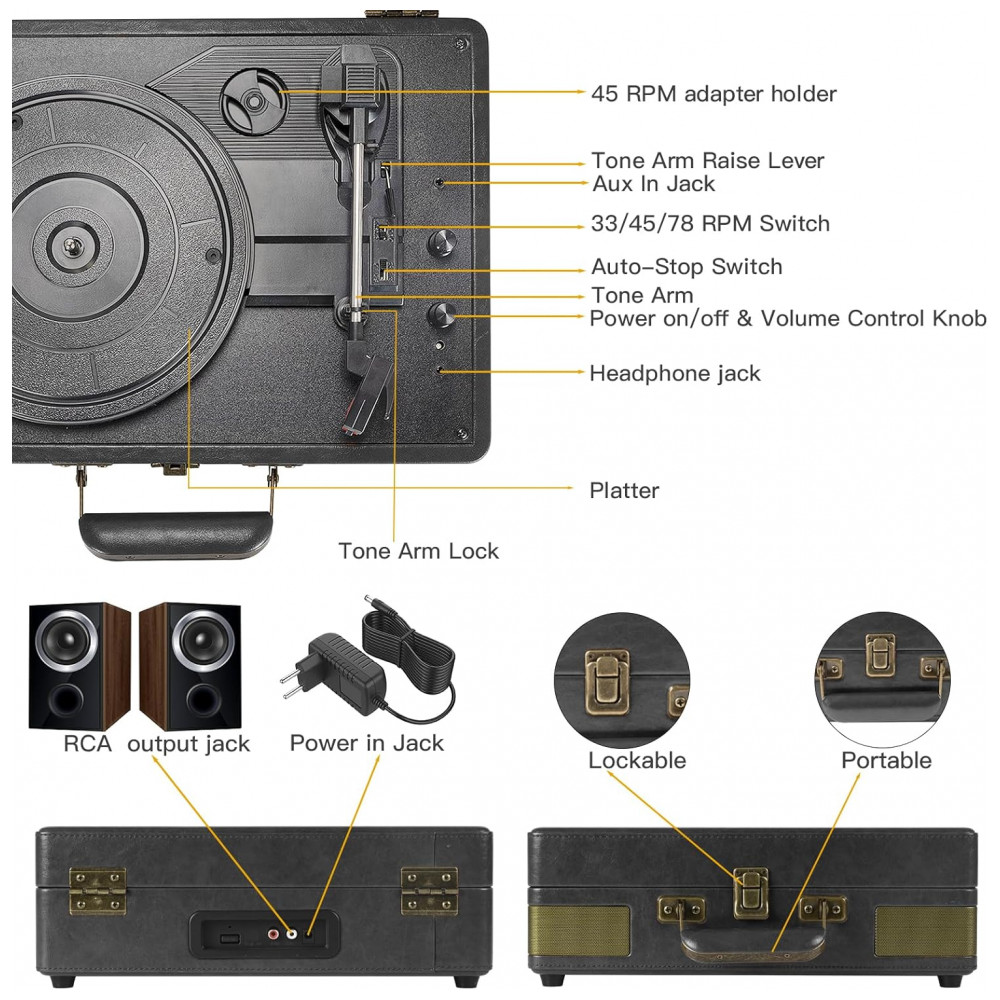 45 RPM adapter holder

Tone Arm Raise Lever
Aux In Jack

33/45/78 RPM Switch

Auto-Stop Switch
Tone Arm
Power on/off & Volume Control Knob

Headphone jack

Platter

Tone Arm Lock

RCA output jack

Power in Jack

Lockable

Portable