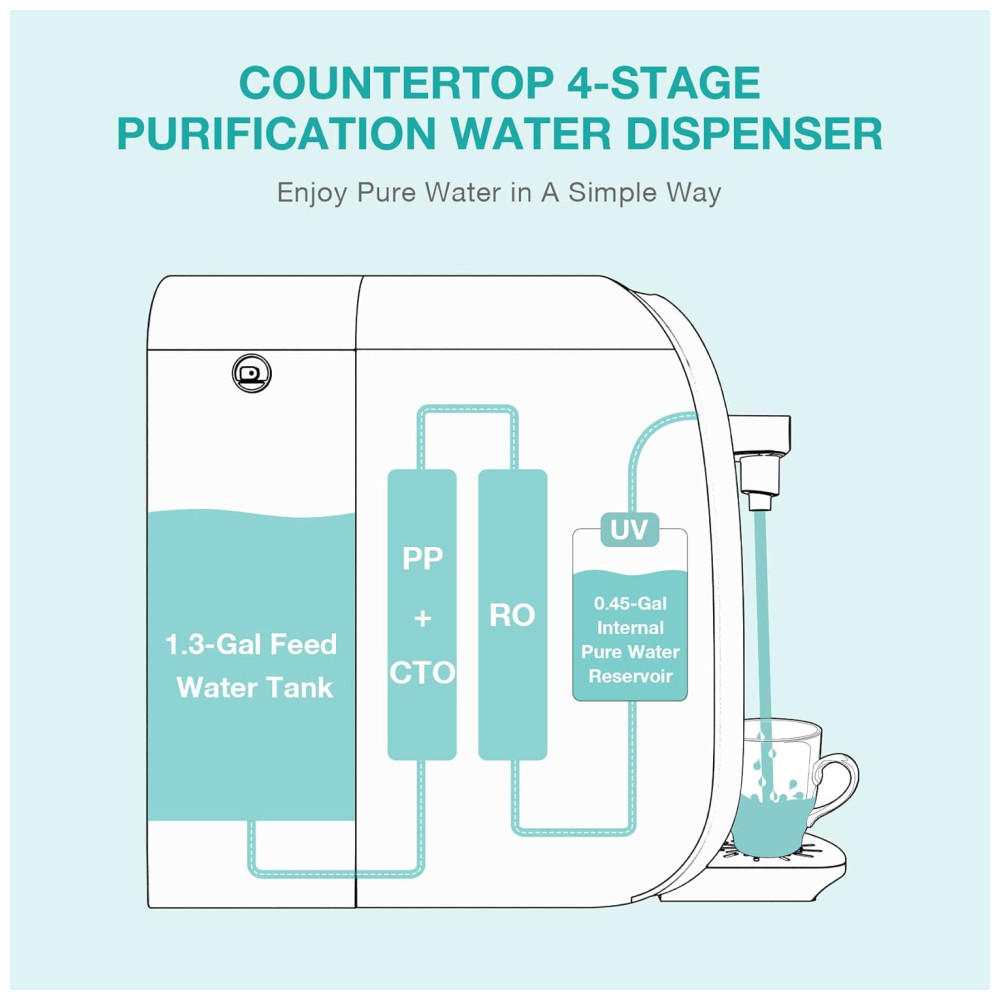 COUNTERTOP 4-STAGE PURIFICATION WATER DISPENSER

Enjoy Pure Water in A Simple Way

1.3-Gal Feed Water Tank

PP + CTO

RO

UV

0.45-Gal Internal Pure Water Reservoir