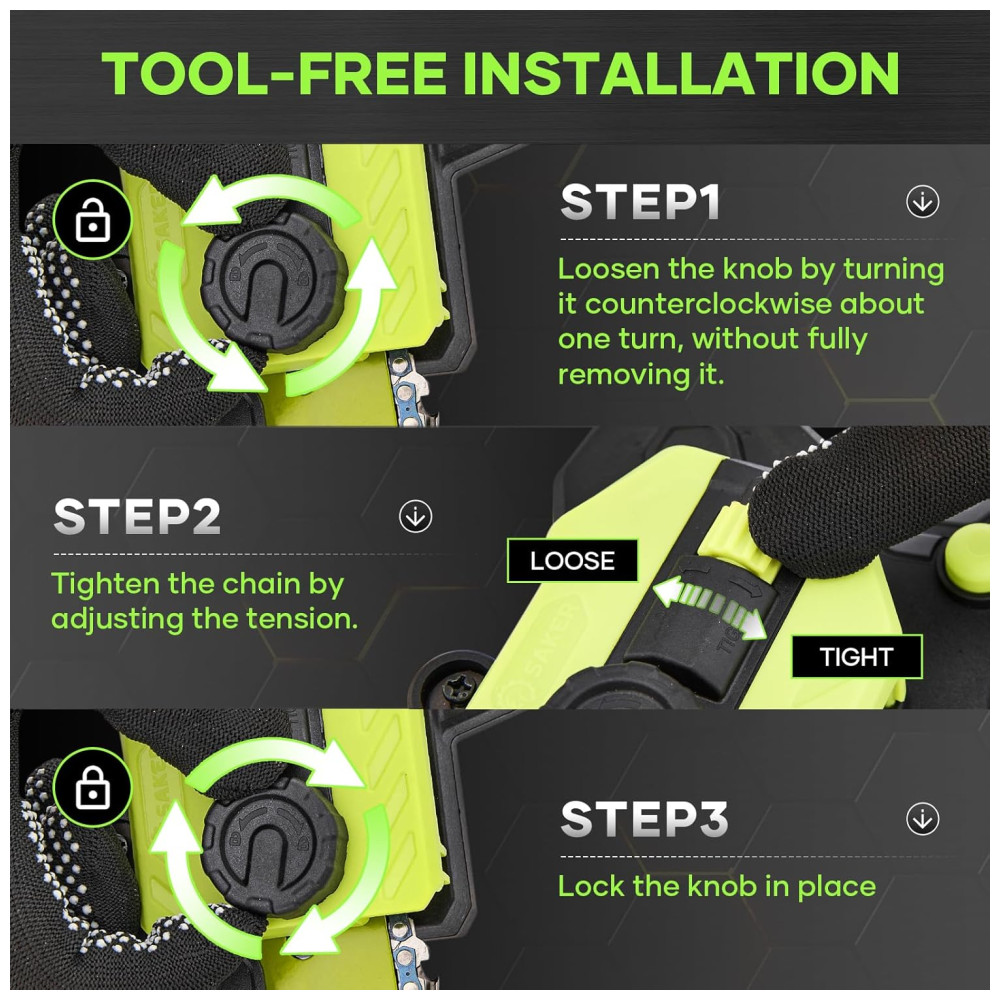 TOOL-FREE INSTALLATION

STEP1

Loosen the knob by turning it counterclockwise about one turn, without fully removing it.

STEP2

Tighten the chain by adjusting the tension.

LOOSE

TIGHT

SAKER

STEP3

Lock the knob in place