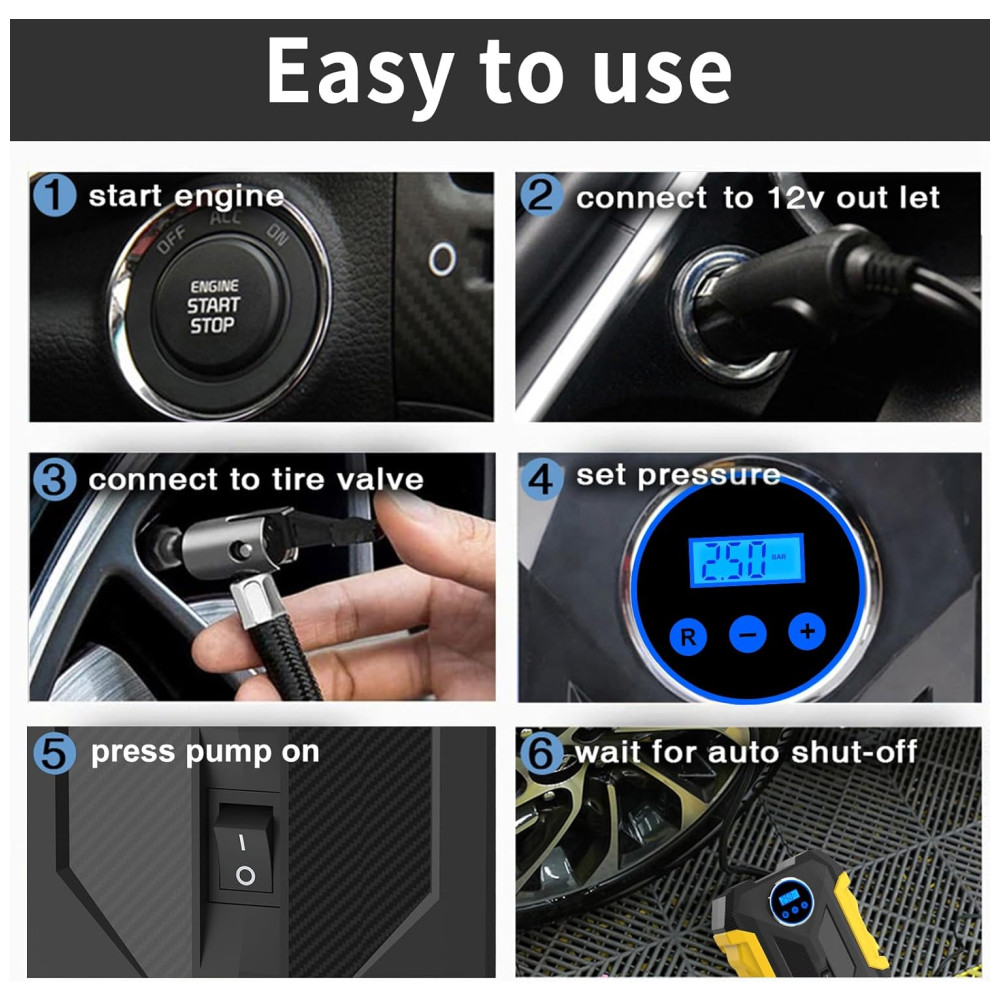 Easy to use

1 start engine

OFF ACC ON

ENGINE START STOP

2 connect to 12v out let

3 connect to tire valve

4 set pressure

2.50 BAR

R − +

5 press pump on

I O

6 wait for auto shut-off