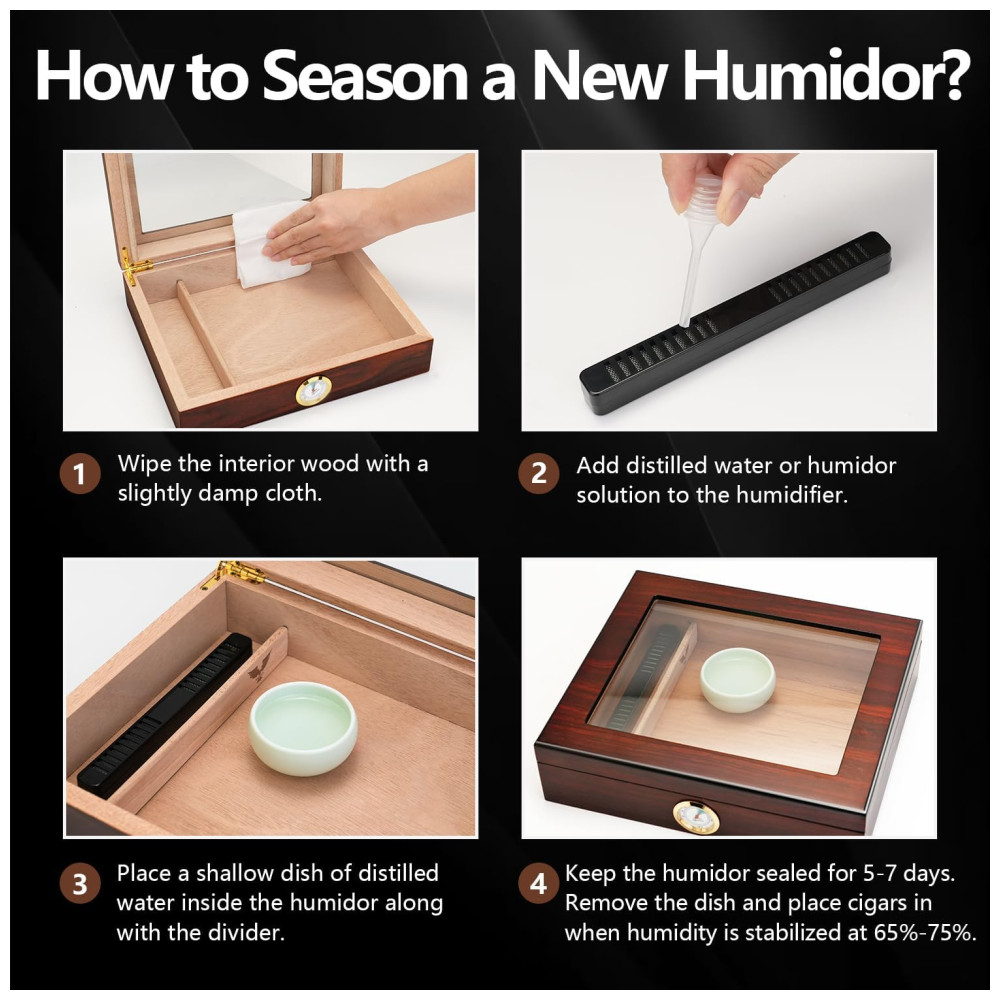 How to Season a New Humidor?

1 Wipe the interior wood with a slightly damp cloth.

2 Add distilled water or humidor solution to the humidifier.

3 Place a shallow dish of distilled water inside the humidor along with the divider.

4 Keep the humidor sealed for 5-7 days. Remove the dish and place cigars in when humidity is stabilized at 65%-75%.