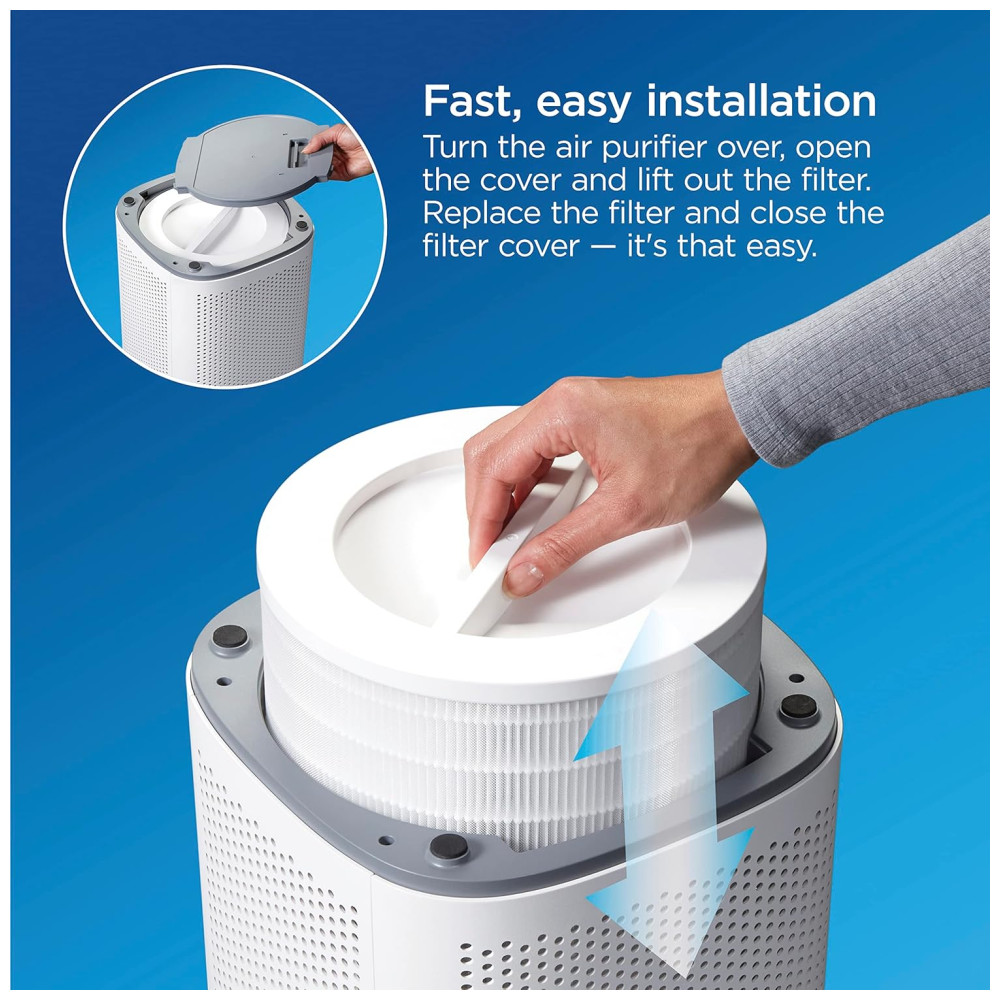 Fast, easy installation
Turn the air purifier over, open the cover and lift out the filter. Replace the filter and close the filter cover — it's that easy.