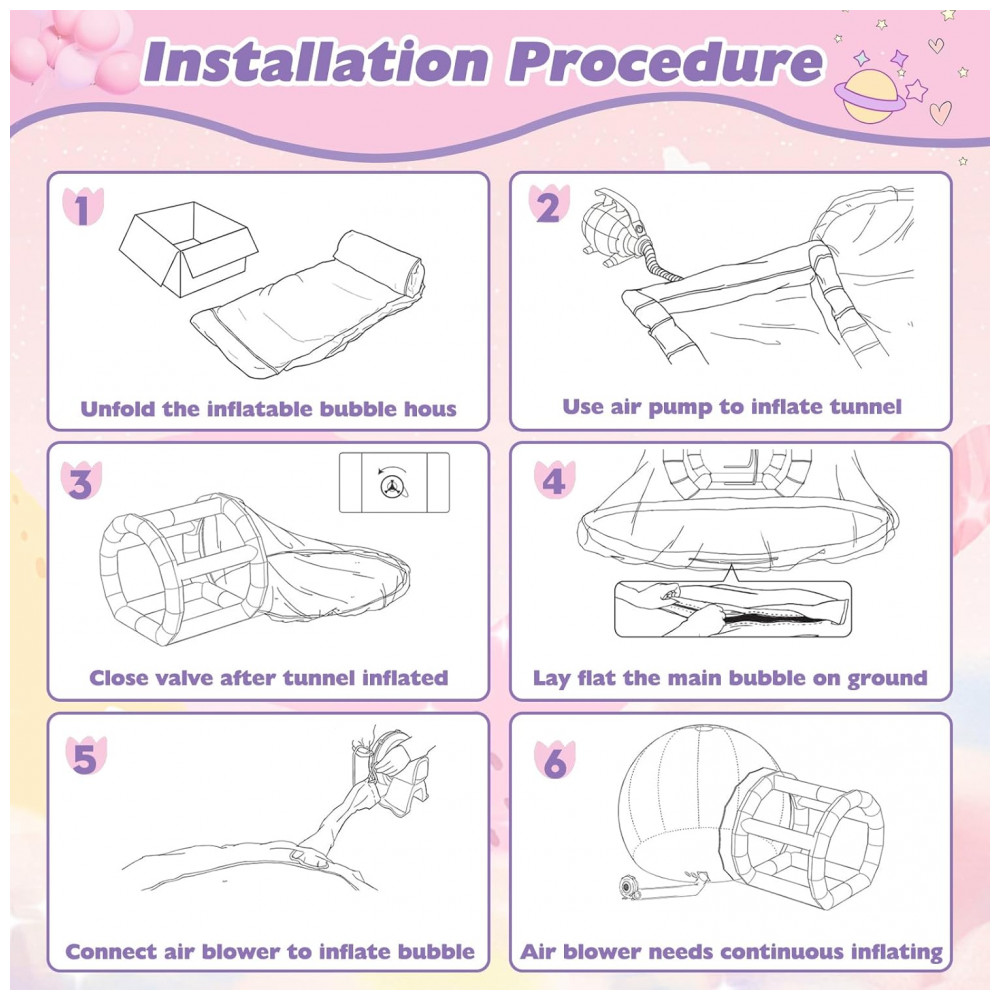 Installation Procedure

1
Unfold the inflatable bubble hous

2
Use air pump to inflate tunnel

3
Close valve after tunnel inflated

4
Lay flat the main bubble on ground

5
Connect air blower to inflate bubble

6
Air blower needs continuous inflating