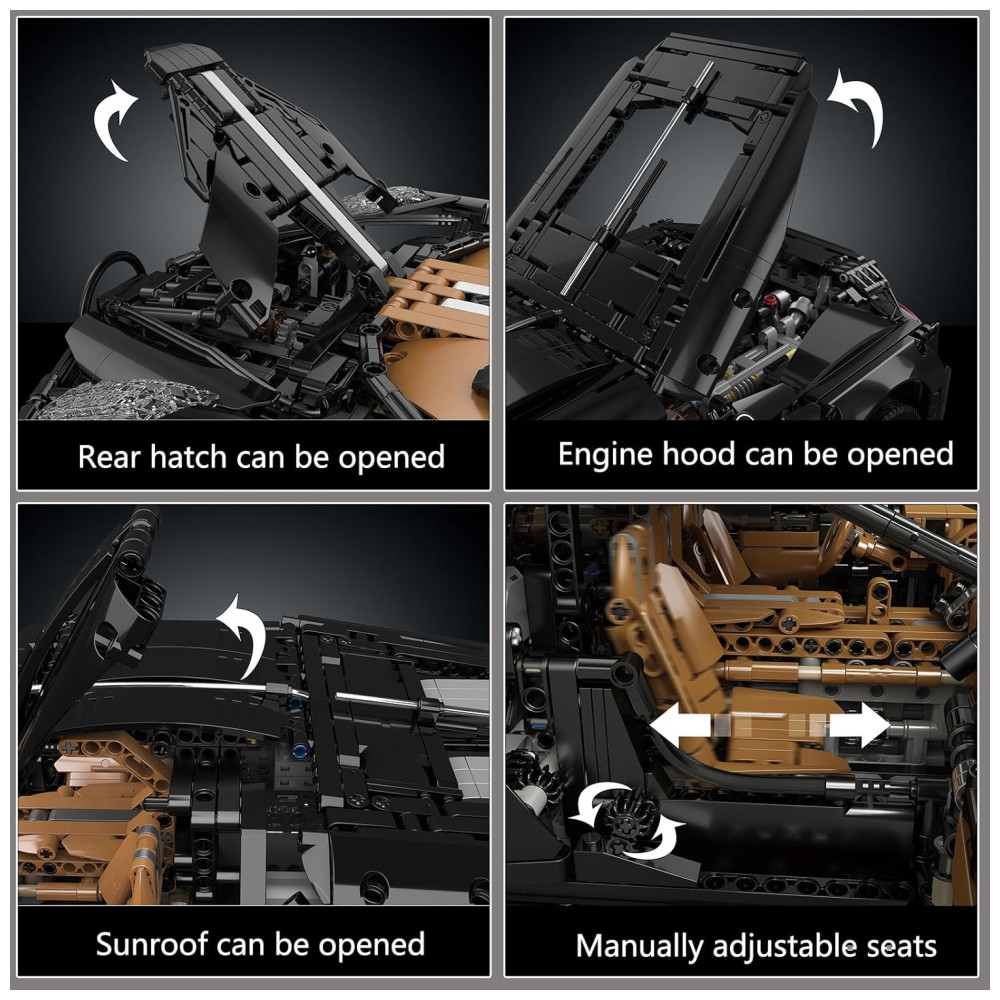 Rear hatch can be opened

Engine hood can be opened

Sunroof can be opened

Manually adjustable seats