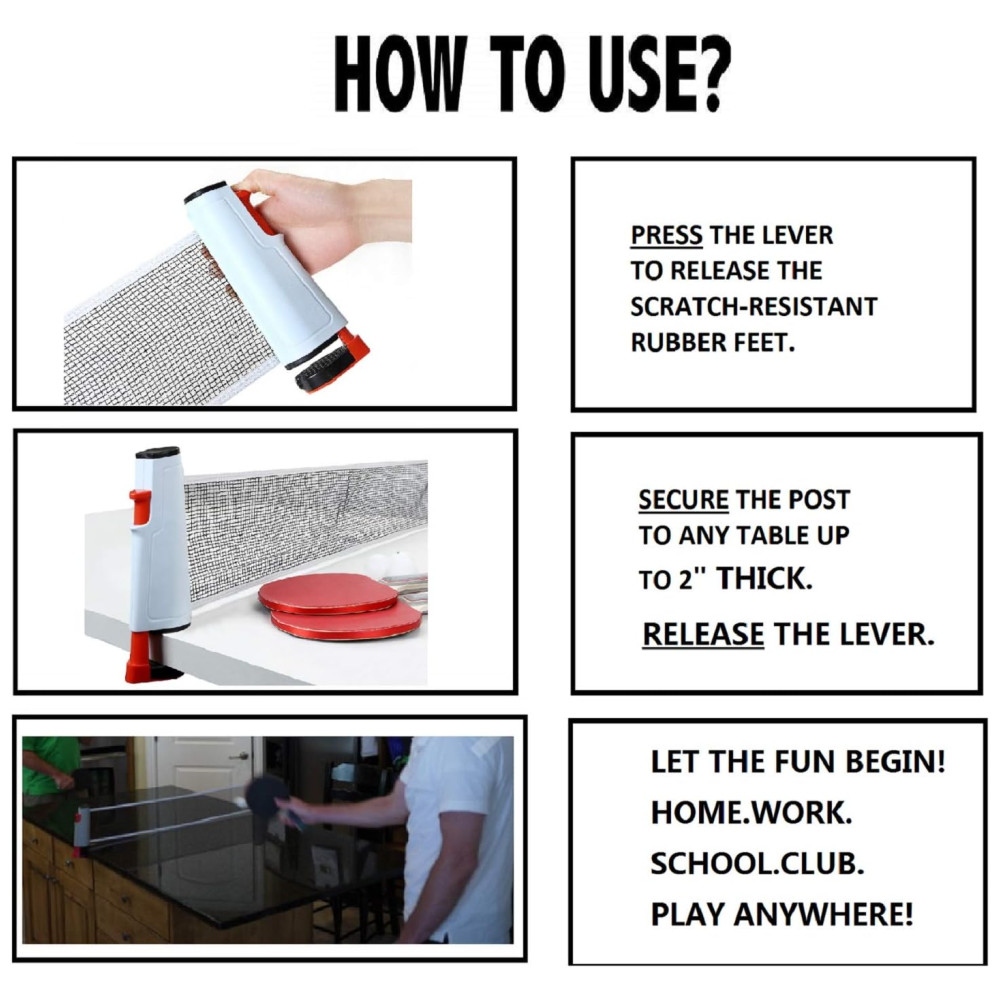 HOW TO USE?

PRESS THE LEVER TO RELEASE THE SCRATCH-RESISTANT RUBBER FEET.

SECURE THE POST TO ANY TABLE UP TO 2" THICK.

RELEASE THE LEVER.

LET THE FUN BEGIN!
HOME.WORK.
SCHOOL.CLUB.
PLAY ANYWHERE!