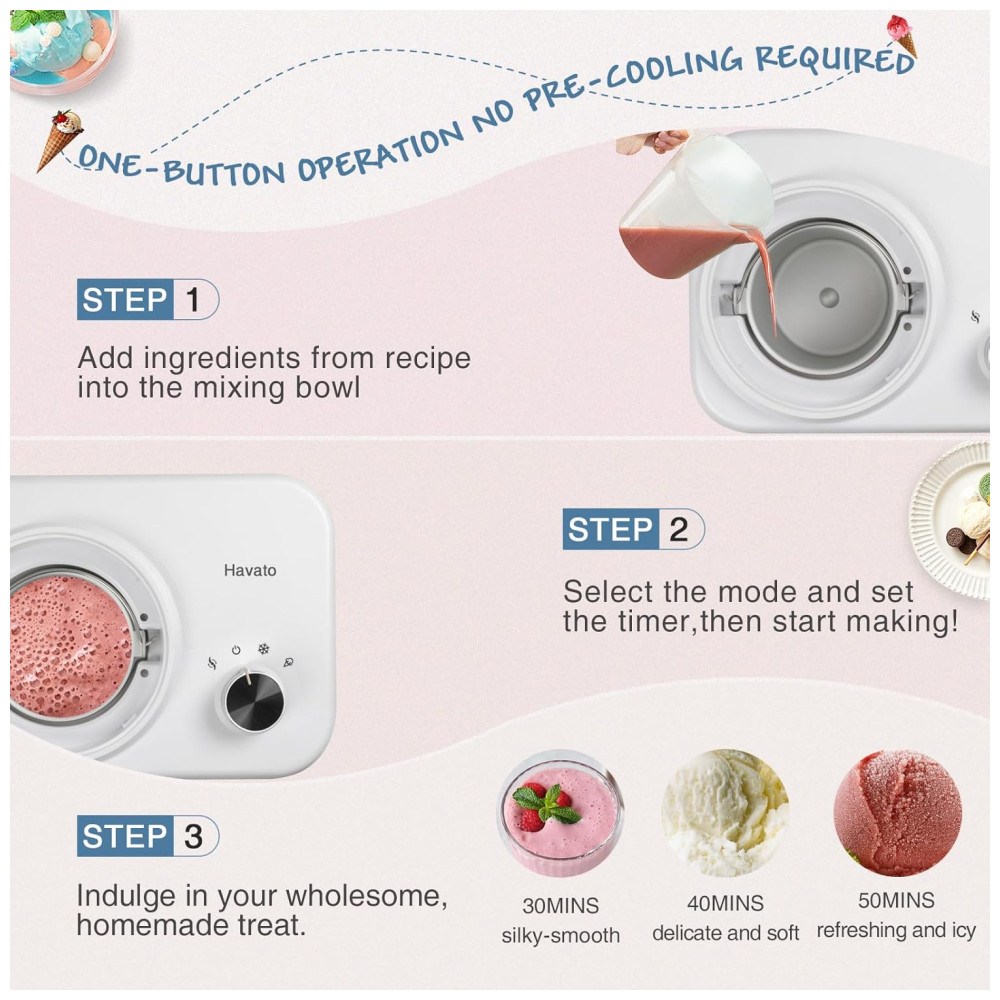 ONE-BUTTON OPERATION NO PRE-COOLING REQUIRED

STEP 1

Add ingredients from recipe into the mixing bowl

Havato

STEP 2

Select the mode and set the timer,then start making!

STEP 3

Indulge in your wholesome, homemade treat.

30MINS
silky-smooth

40MINS
delicate and soft

50MINS
refreshing and icy