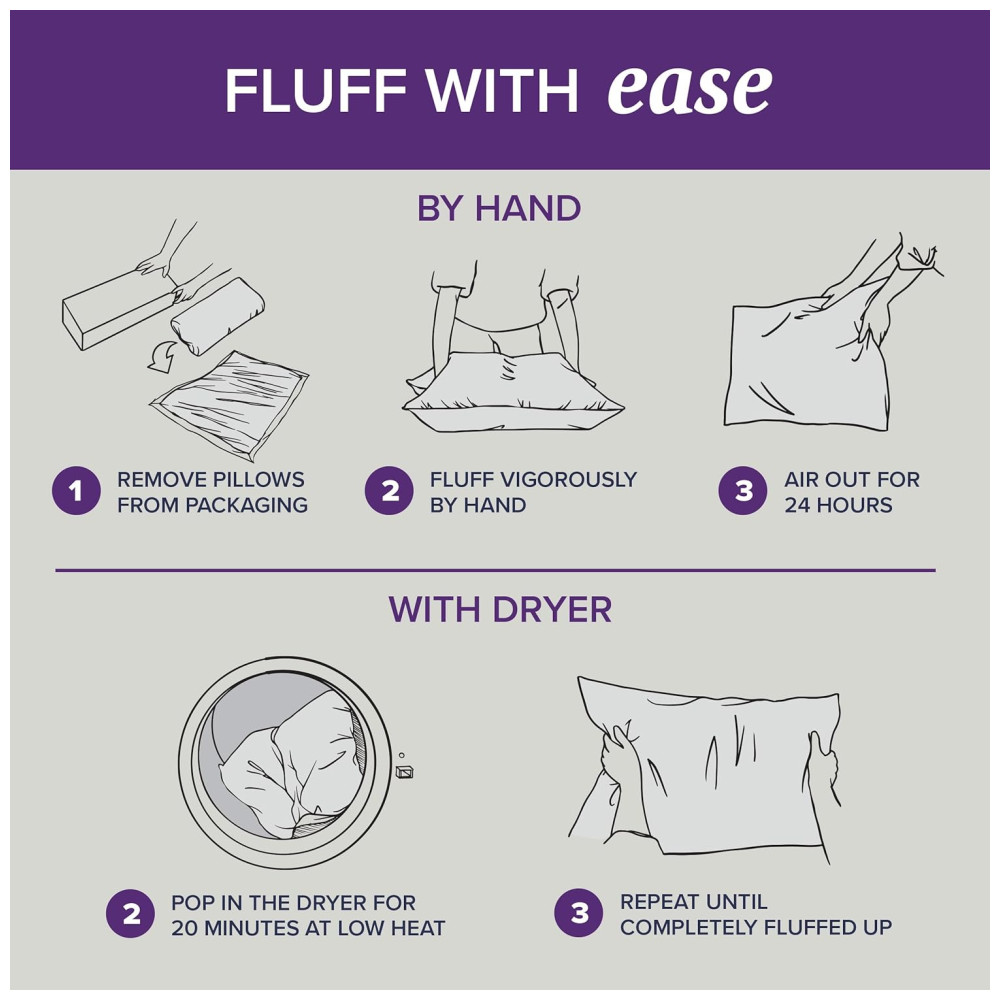 FLUFF WITH ease

BY HAND

1 REMOVE PILLOWS FROM PACKAGING

2 FLUFF VIGOROUSLY BY HAND

3 AIR OUT FOR 24 HOURS

WITH DRYER

2 POP IN THE DRYER FOR 20 MINUTES AT LOW HEAT

3 REPEAT UNTIL COMPLETELY FLUFFED UP