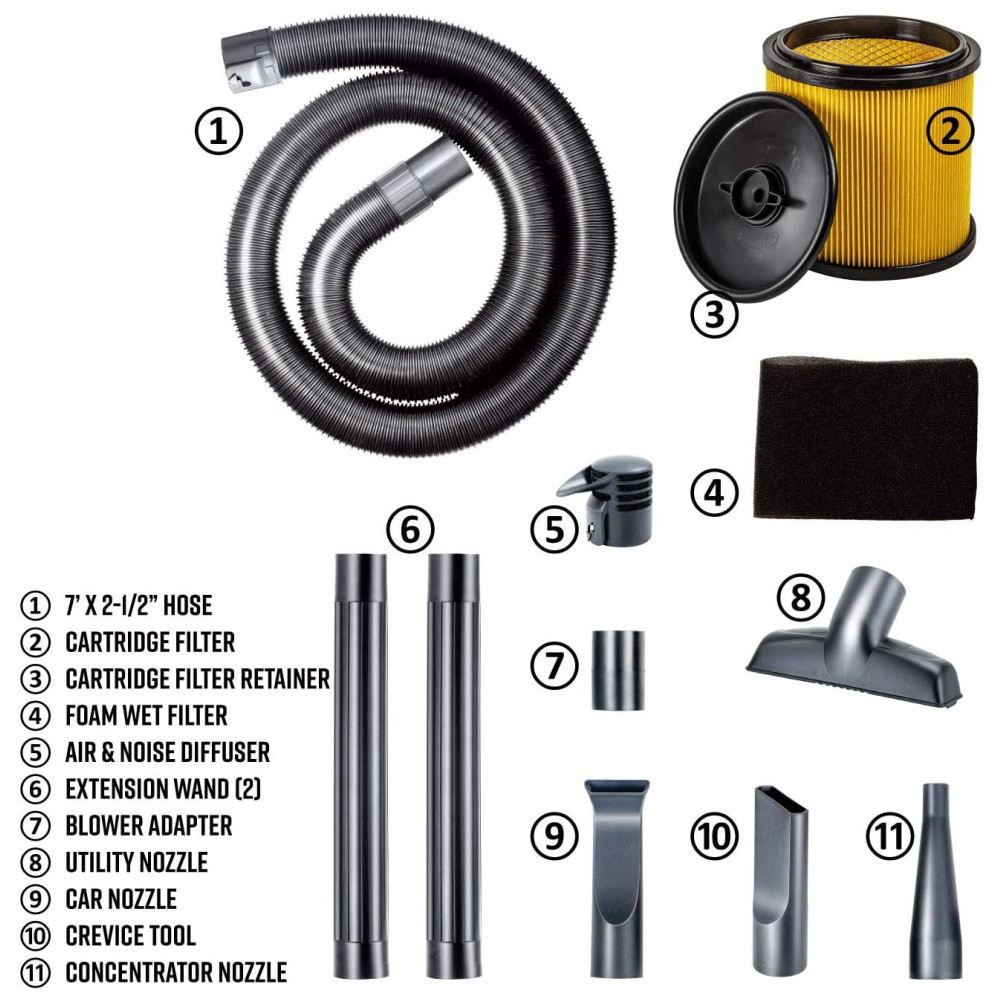 ① ② ③ ④ ⑤ ⑥ ⑦ ⑧ ⑨ ⑩ ⑪

① 7' X 2-1/2" HOSE
② CARTRIDGE FILTER
③ CARTRIDGE FILTER RETAINER
④ FOAM WET FILTER
⑤ AIR & NOISE DIFFUSER
⑥ EXTENSION WAND (2)
⑦ BLOWER ADAPTER
⑧ UTILITY NOZZLE
⑨ CAR NOZZLE
⑩ CREVICE TOOL
⑪ CONCENTRATOR NOZZLE