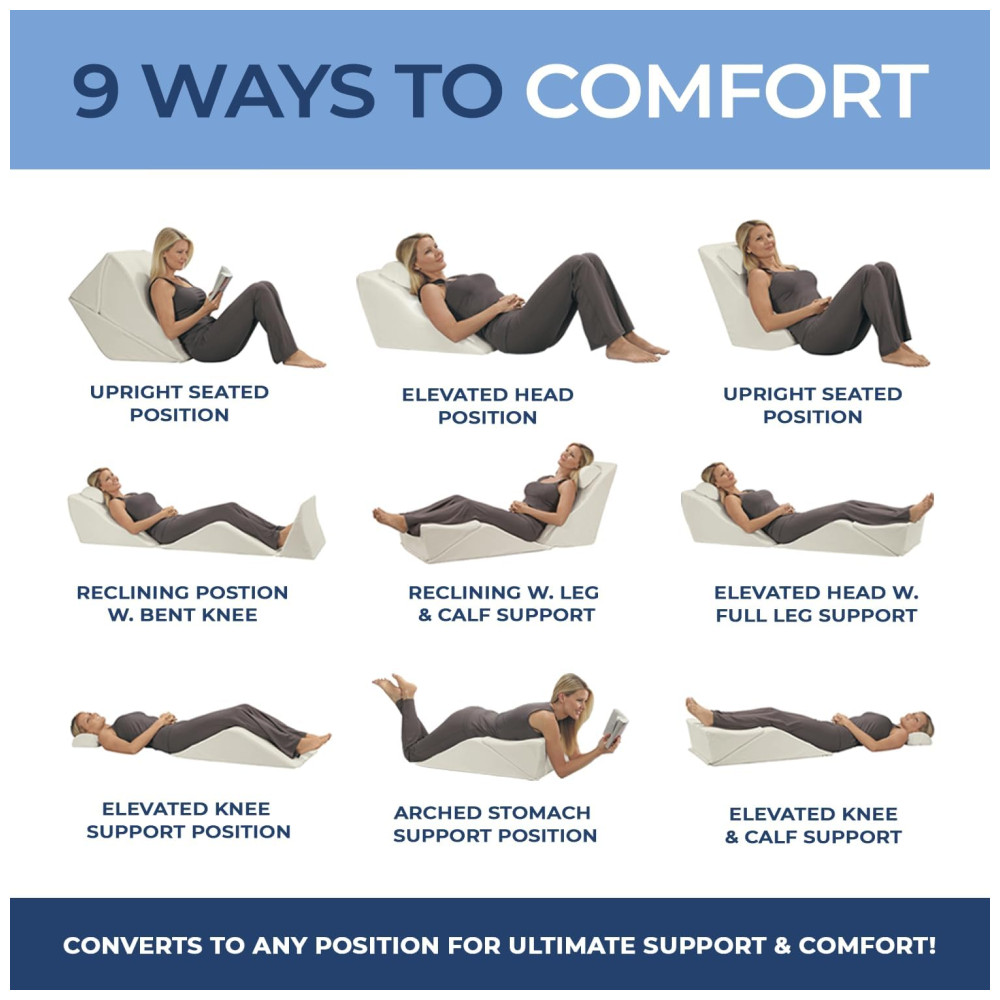 9 WAYS TO COMFORT

UPRIGHT SEATED POSITION

ELEVATED HEAD POSITION

UPRIGHT SEATED POSITION

RECLINING POSTION W. BENT KNEE

RECLINING W. LEG & CALF SUPPORT

ELEVATED HEAD W. FULL LEG SUPPORT

ELEVATED KNEE SUPPORT POSITION

ARCHED STOMACH SUPPORT POSITION

ELEVATED KNEE & CALF SUPPORT

CONVERTS TO ANY POSITION FOR ULTIMATE SUPPORT & COMFORT!