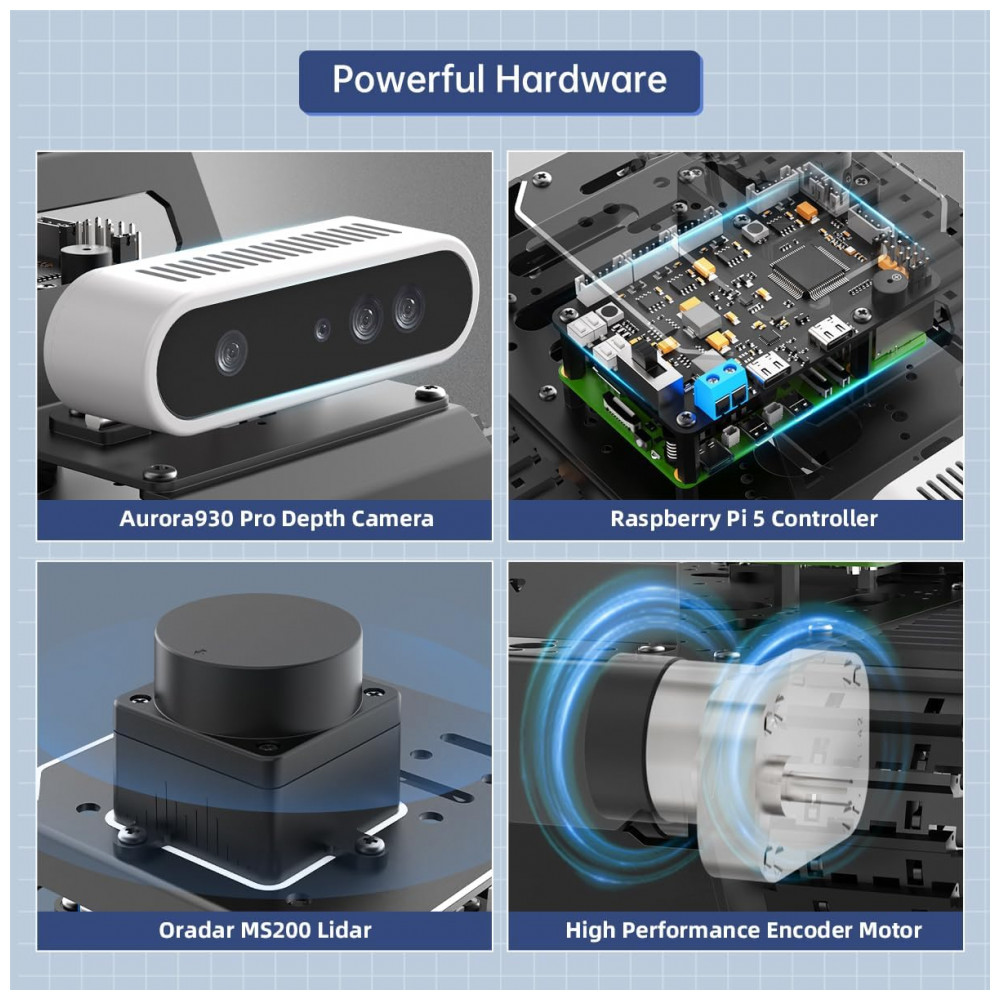 Powerful Hardware

Aurora930 Pro Depth Camera

Raspberry Pi 5 Controller

Oradar MS200 Lidar

High Performance Encoder Motor