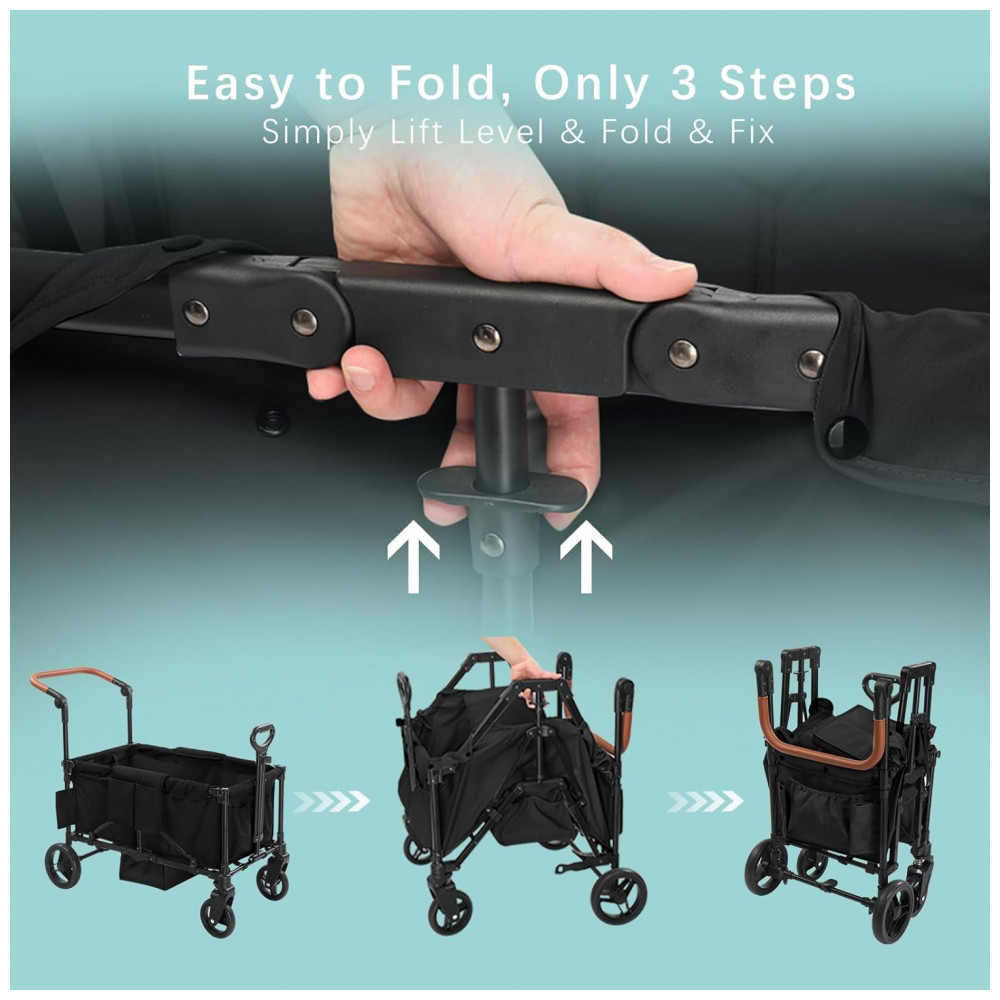 Easy to Fold, Only 3 Steps
Simply Lift Level & Fold & Fix