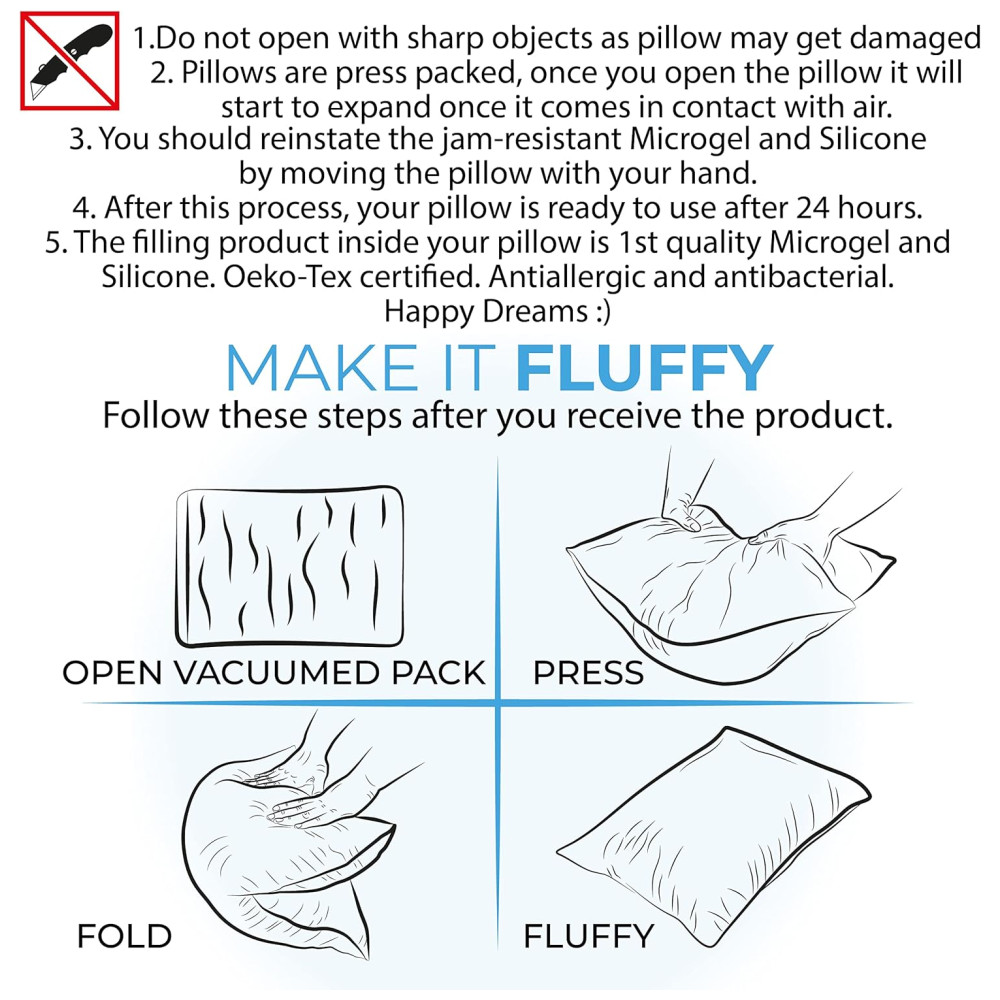 1.Do not open with sharp objects as pillow may get damaged
2. Pillows are press packed, once you open the pillow it will start to expand once it comes in contact with air.
3. You should reinstate the jam-resistant Microgel and Silicone by moving the pillow with your hand.
4. After this process, your pillow is ready to use after 24 hours.
5. The filling product inside your pillow is 1st quality Microgel and Silicone. Oeko-Tex certified. Antiallergic and antibacterial.
Happy Dreams :)

MAKE IT FLUFFY
Follow these steps after you receive the product.

OPEN VACUUMED PACK

PRESS

FOLD

FLUFFY