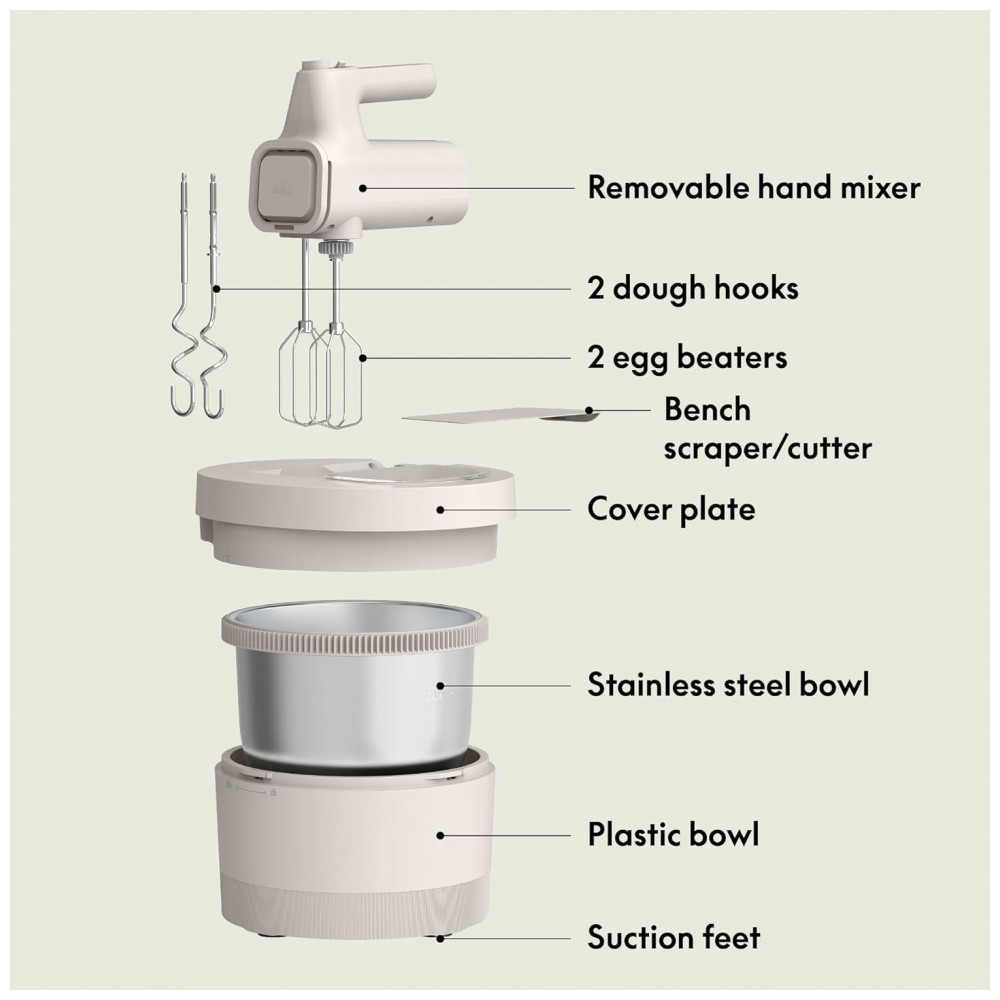 Removable hand mixer

2 dough hooks

2 egg beaters

Bench scraper/cutter

Cover plate

Stainless steel bowl

Plastic bowl

Suction feet