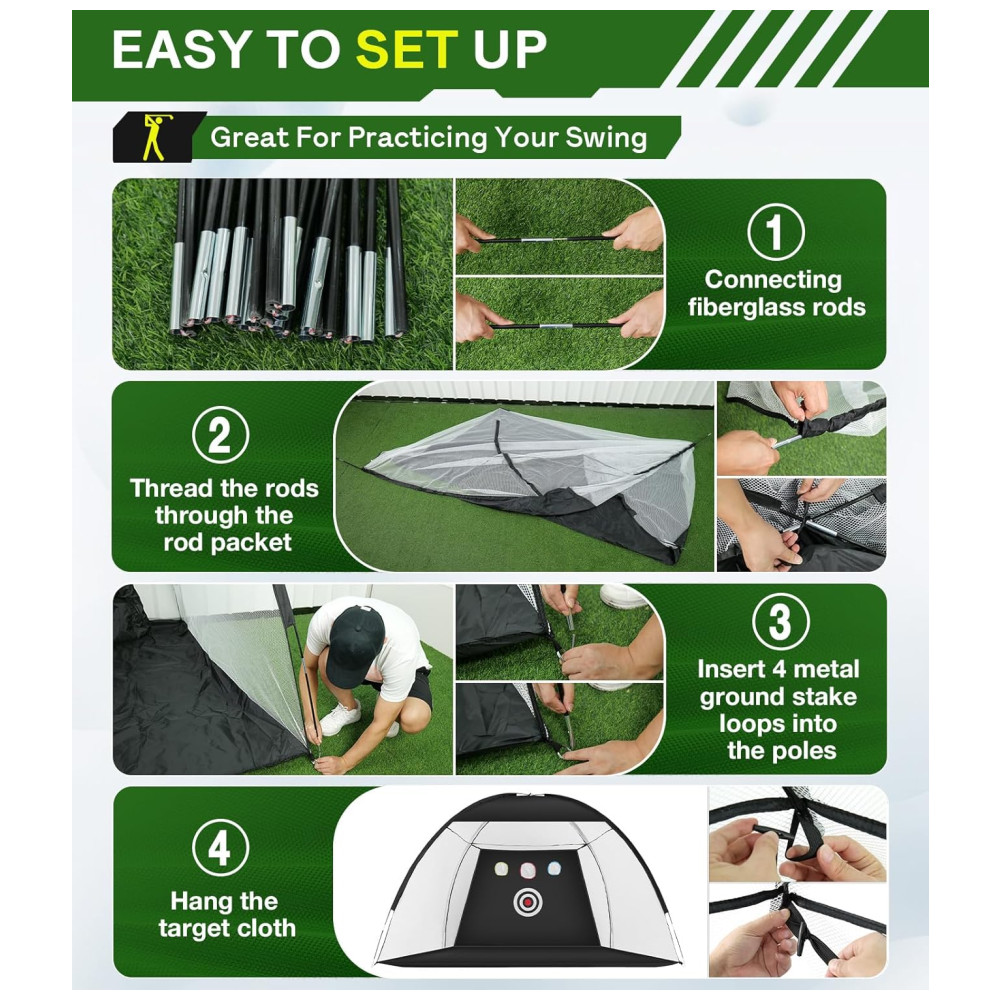 EASY TO SET UP

Great For Practicing Your Swing

1
Connecting fiberglass rods

2
Thread the rods through the rod packet

3
Insert 4 metal ground stake loops into the poles

4
Hang the target cloth