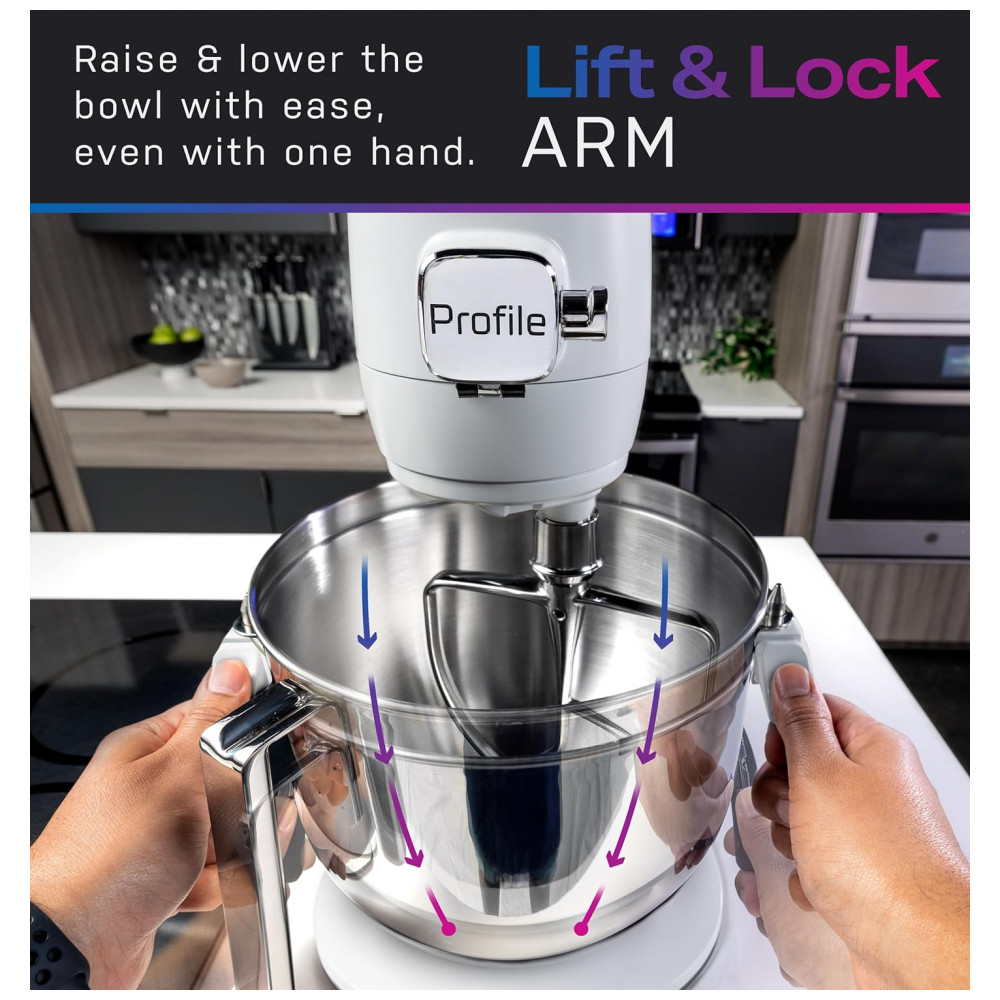 Raise & lower the bowl with ease, even with one hand.

Lift & Lock ARM

Profile