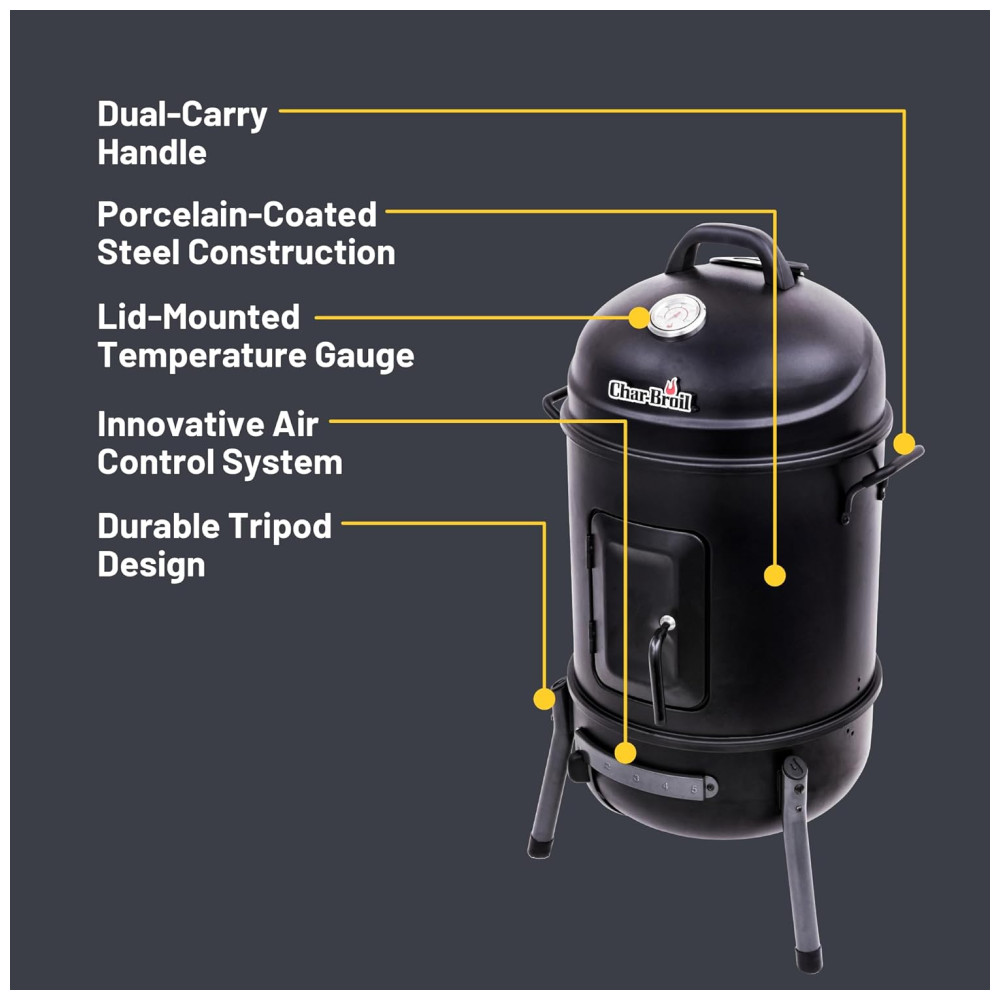 Dual-Carry Handle

Porcelain-Coated Steel Construction

Lid-Mounted Temperature Gauge

Innovative Air Control System

Durable Tripod Design

Char-Broil