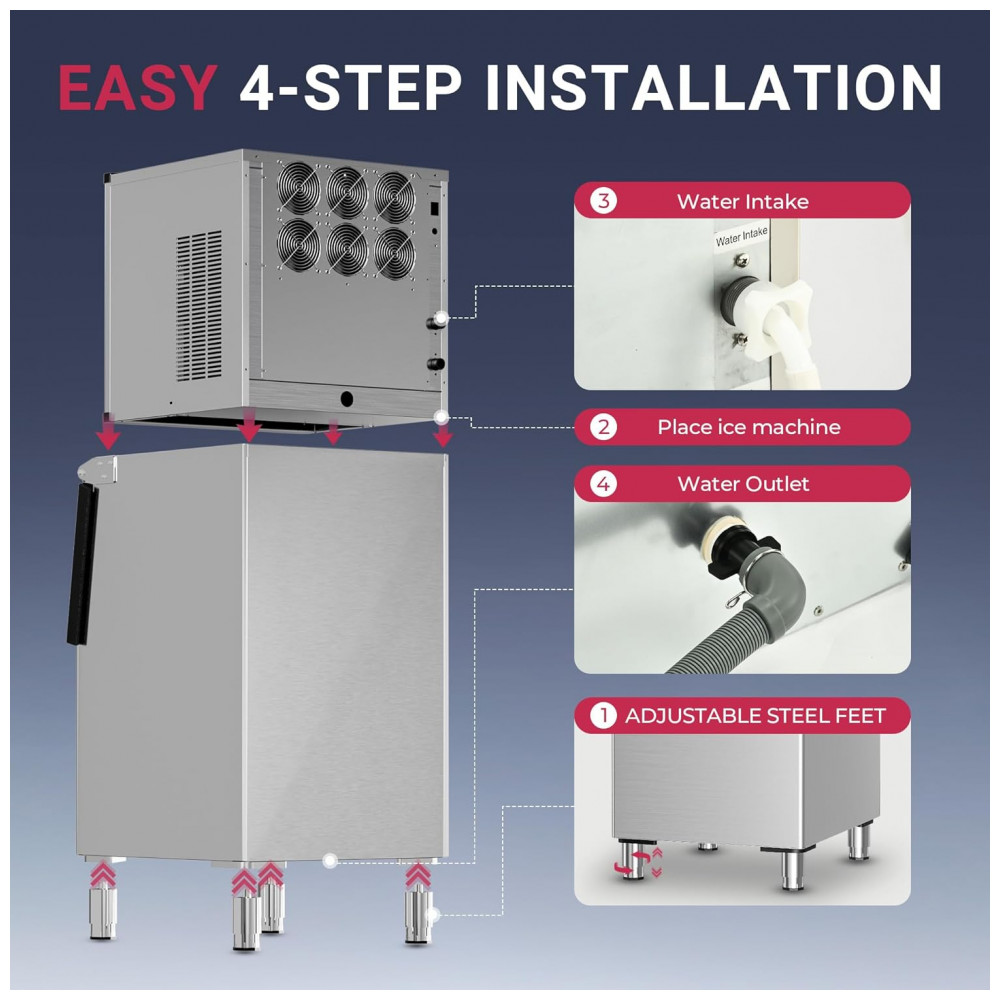 EASY 4-STEP INSTALLATION

3 Water Intake

Water Intake

2 Place ice machine

4 Water Outlet

1 ADJUSTABLE STEEL FEET