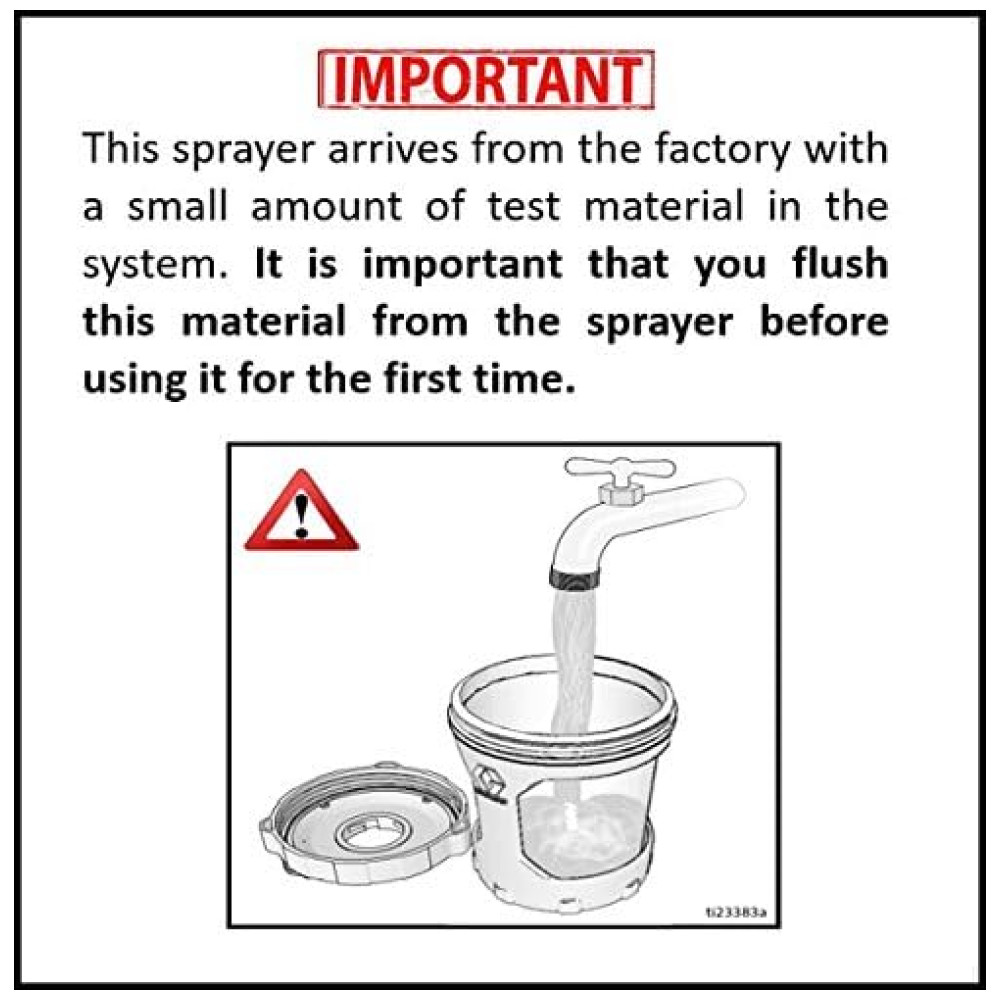 IMPORTANT

This sprayer arrives from the factory with a small amount of test material in the system. It is important that you flush this material from the sprayer before using it for the first time.

ti23383a