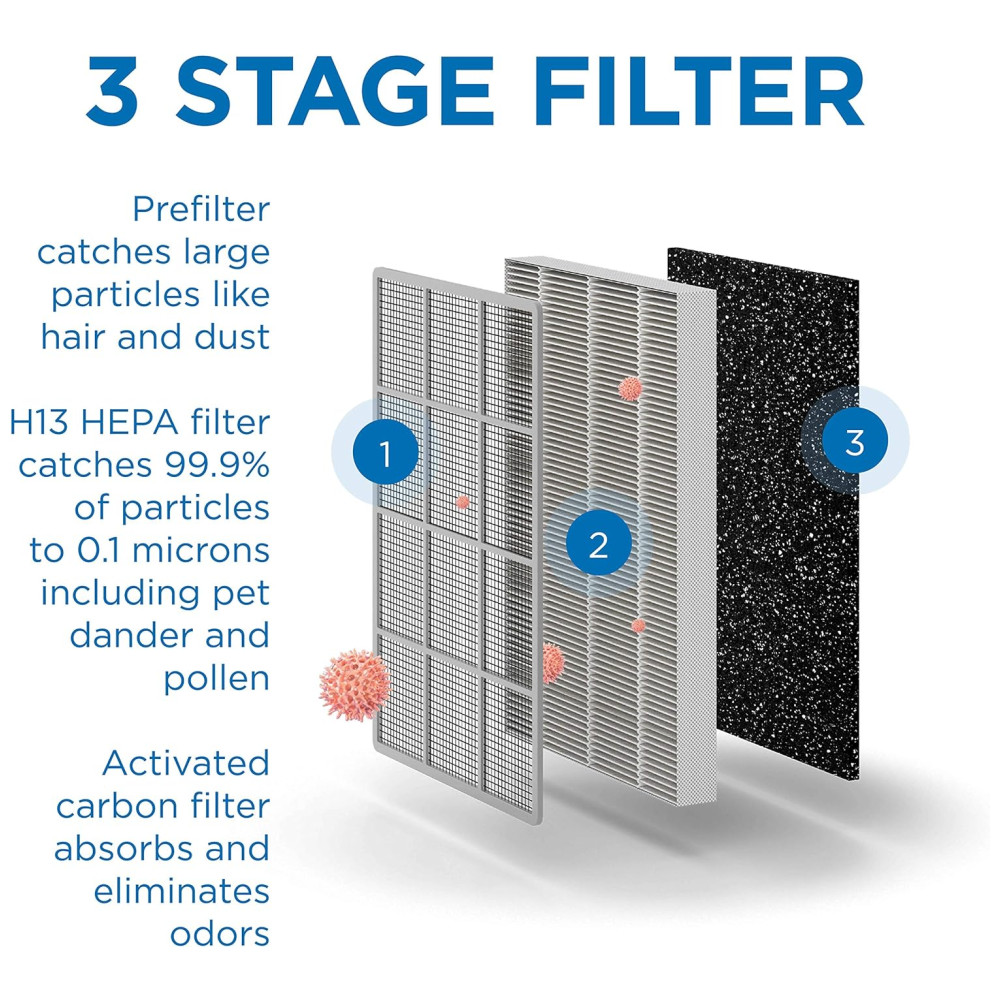 3 STAGE FILTER

Prefilter catches large particles like hair and dust

H13 HEPA filter catches 99.9% of particles to 0.1 microns including pet dander and pollen

Activated carbon filter absorbs and eliminates odors

1

2

3