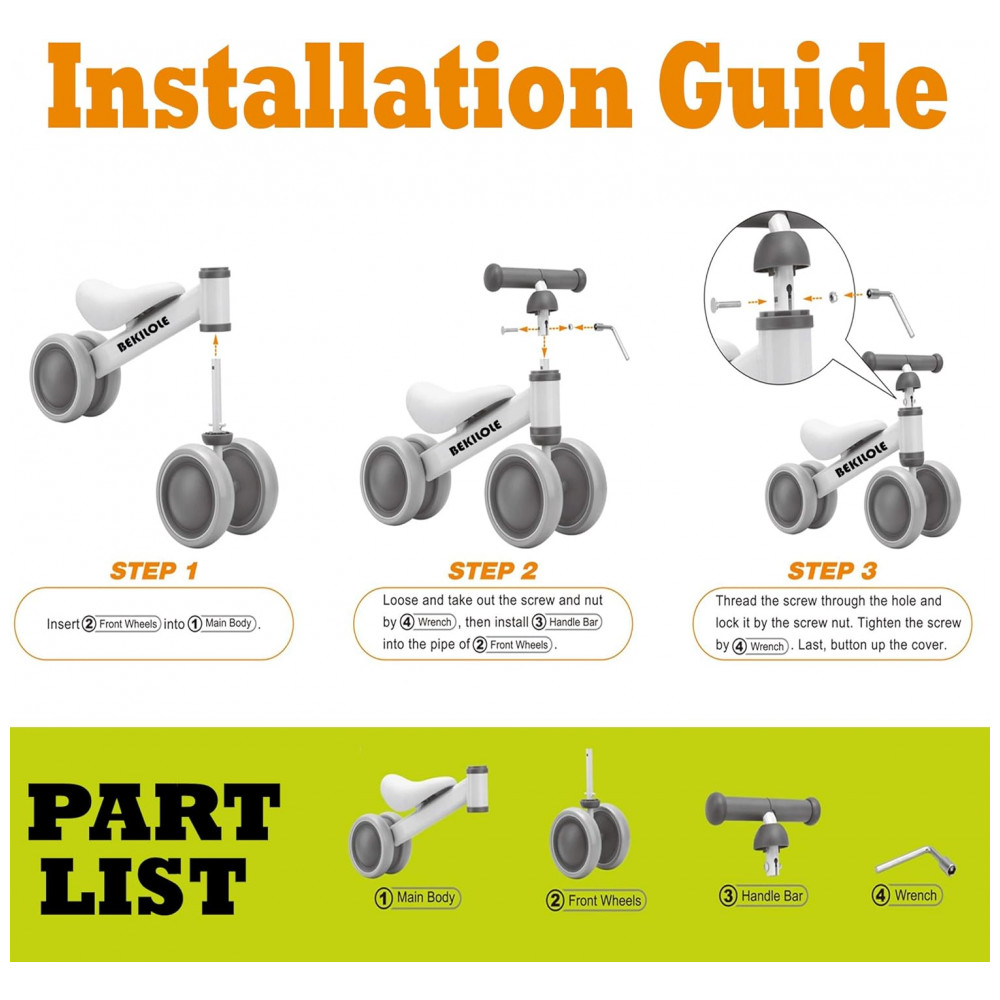 Installation Guide

BEKILOLE

STEP 1

Insert ② Front Wheels into ① Main Body.

BEKILOLE

STEP 2

Loose and take out the screw and nut by ④ Wrench, then install ③ Handle Bar into the pipe of ② Front Wheels.

BEKILOLE

STEP 3

Thread the screw through the hole and lock it by the screw nut. Tighten the screw by ④ Wrench. Last, button up the cover.

PART LIST

① Main Body

② Front Wheels

③ Handle Bar

④ Wrench