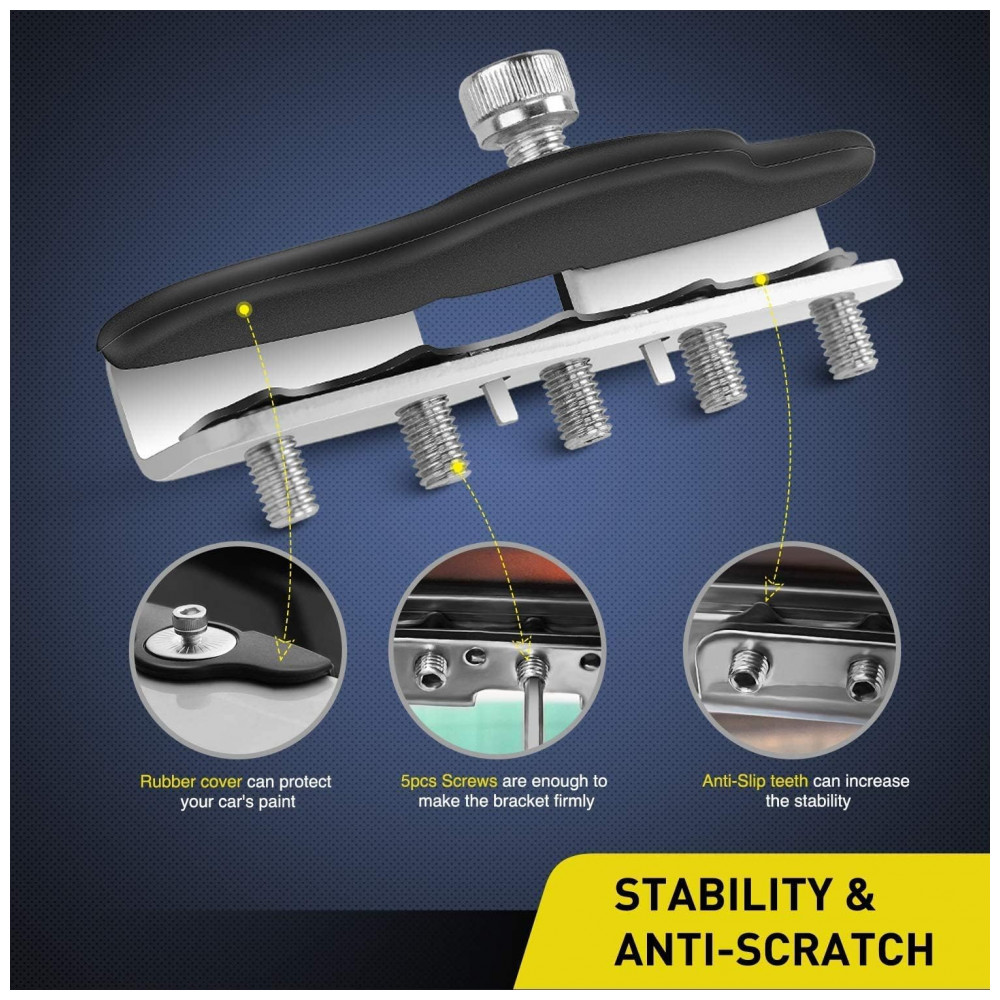 Rubber cover can protect your car's paint

5pcs Screws are enough to make the bracket firmly

Anti-Slip teeth can increase the stability

STABILITY & ANTI-SCRATCH