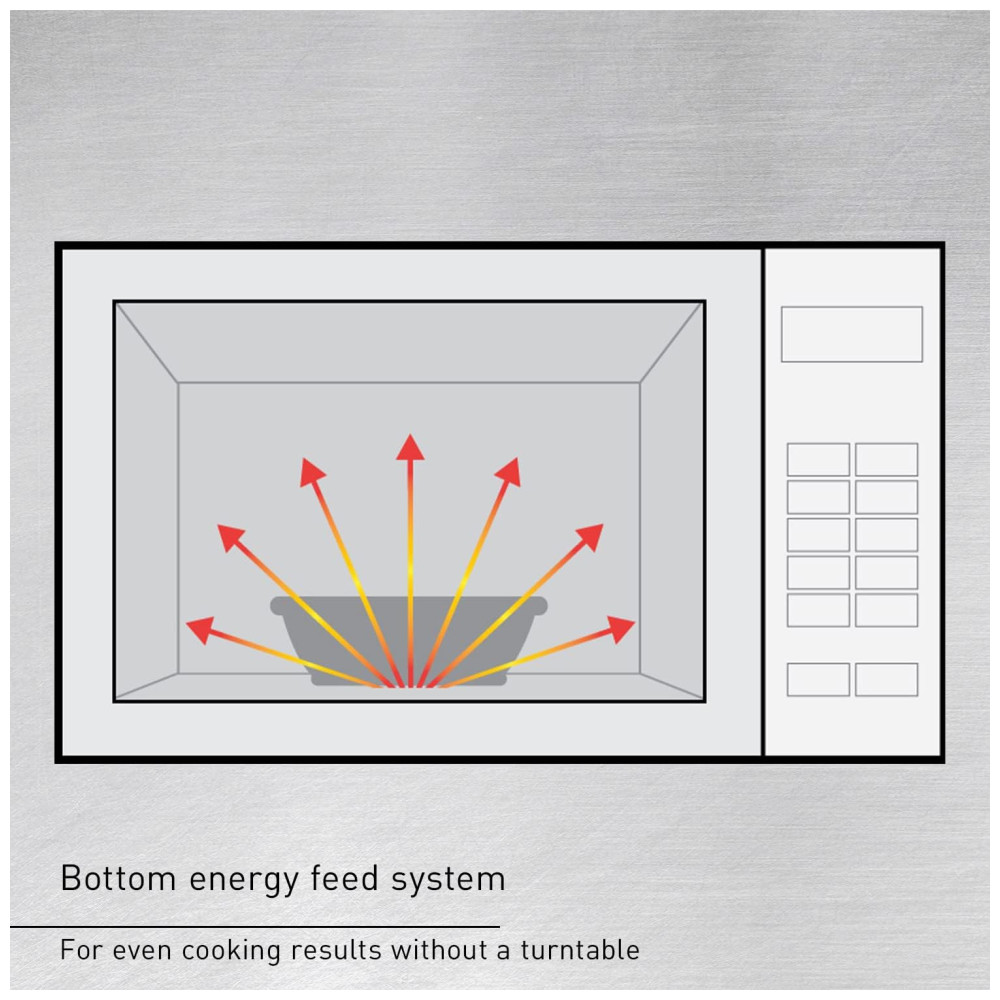 Bottom energy feed system

For even cooking results without a turntable