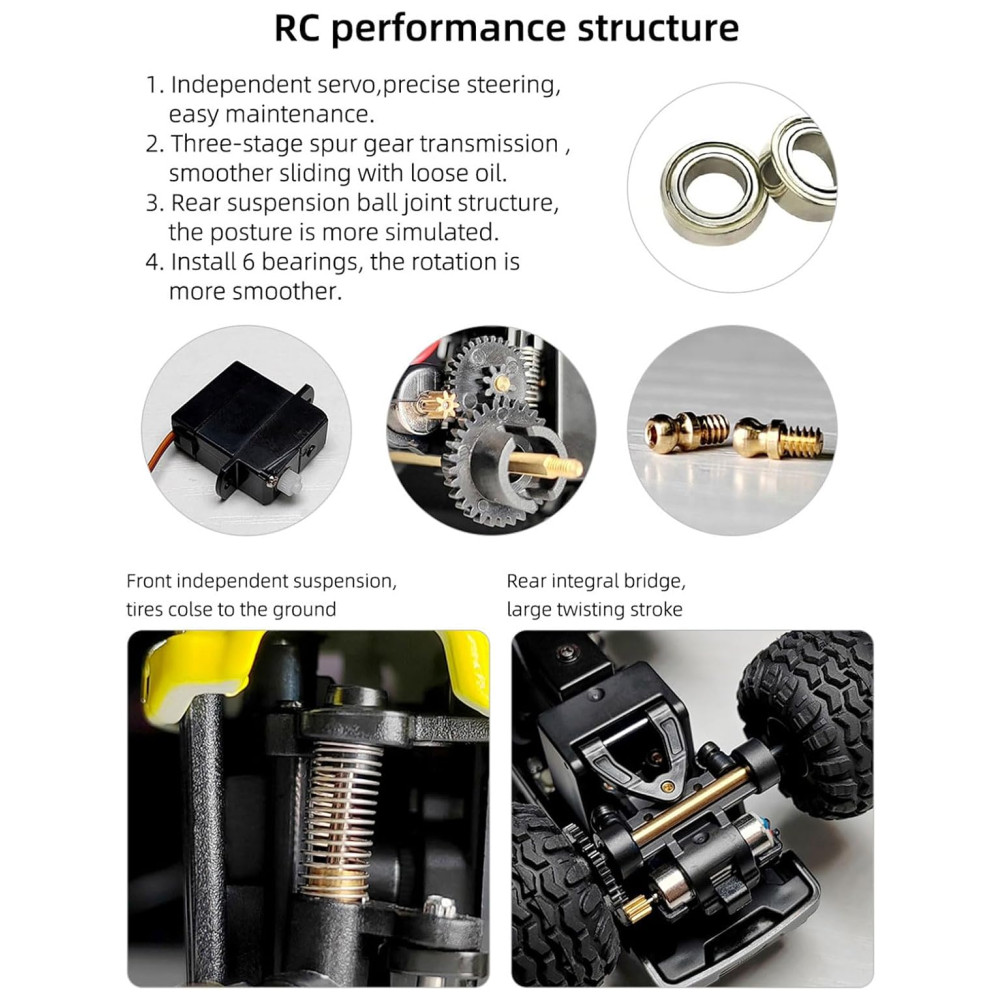 RC performance structure

1. Independent servo,precise steering, easy maintenance.
2. Three-stage spur gear transmission , smoother sliding with loose oil.
3. Rear suspension ball joint structure, the posture is more simulated.
4. Install 6 bearings, the rotation is more smoother.

Front independent suspension, tires colse to the ground

Rear integral bridge, large twisting stroke