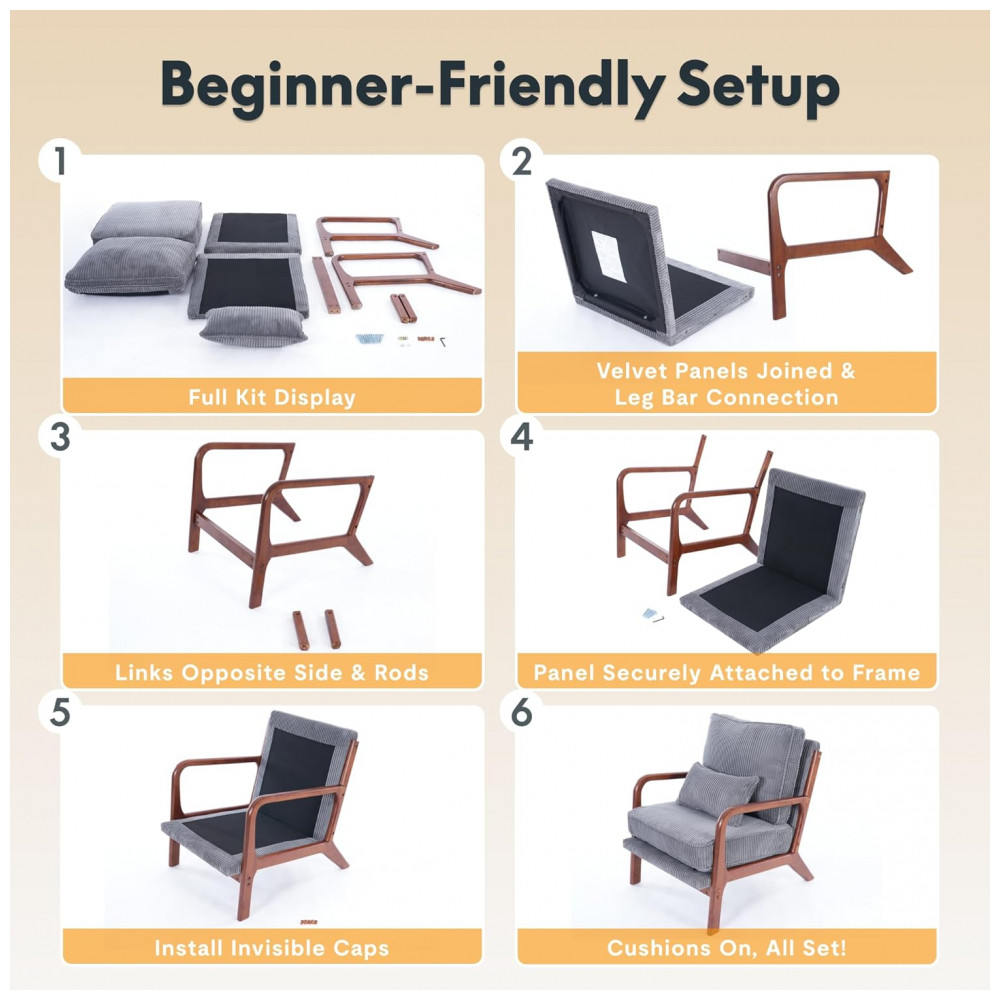 Beginner-Friendly Setup

1

Full Kit Display

2

Velvet Panels Joined & Leg Bar Connection

3

Links Opposite Side & Rods

4

Panel Securely Attached to Frame

5

Install Invisible Caps

6

Cushions On, All Set!