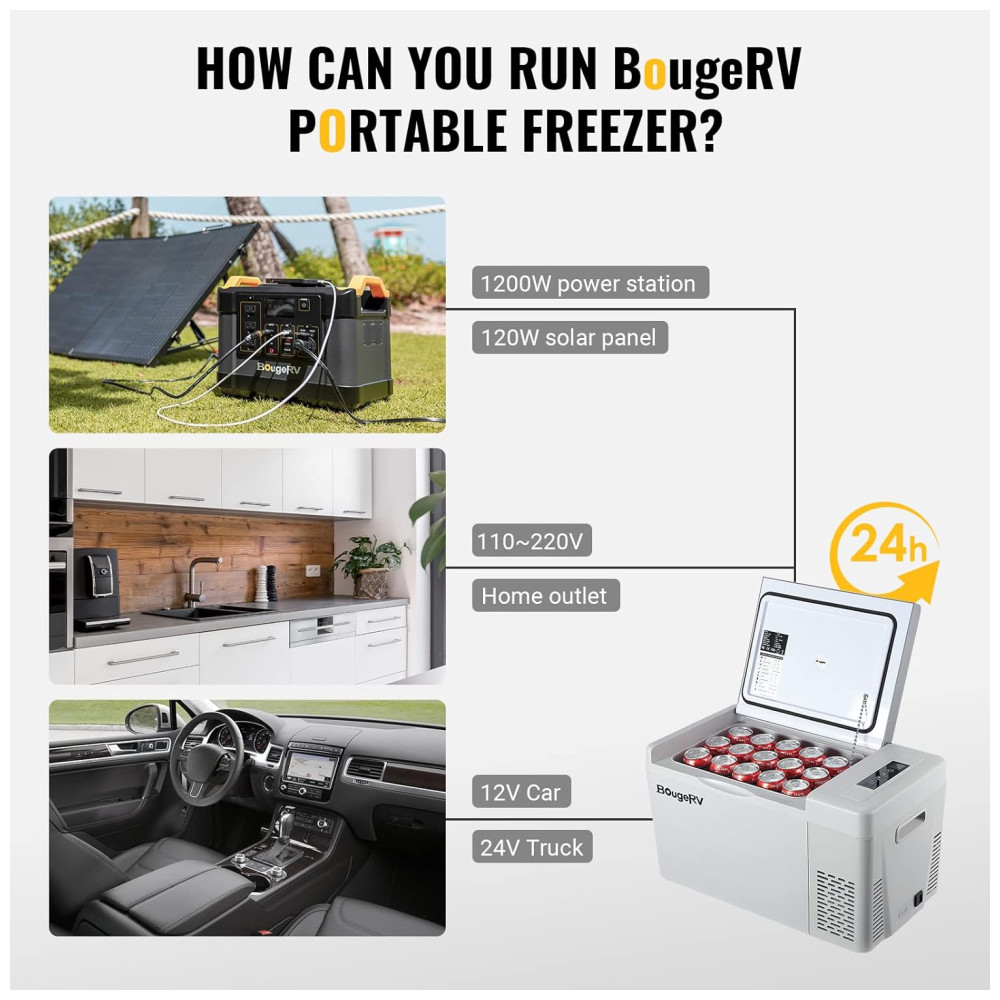 HOW CAN YOU RUN BougeRV PORTABLE FREEZER?

BougeRV

1200W power station

120W solar panel

110~220V

Home outlet

24h

12V Car

24V Truck

BougeRV