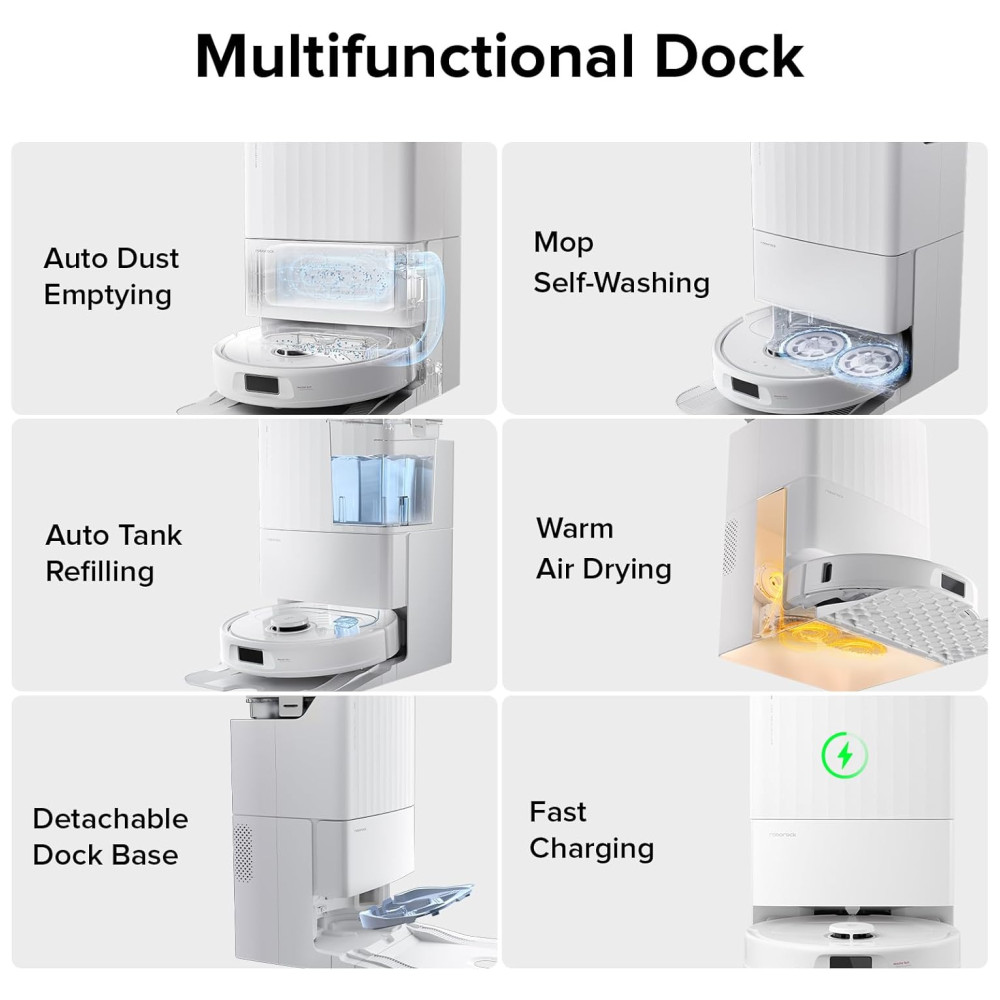 Multifunctional Dock

Auto Dust Emptying

Mop Self-Washing

Auto Tank Refilling

Warm Air Drying

Detachable Dock Base

Fast Charging