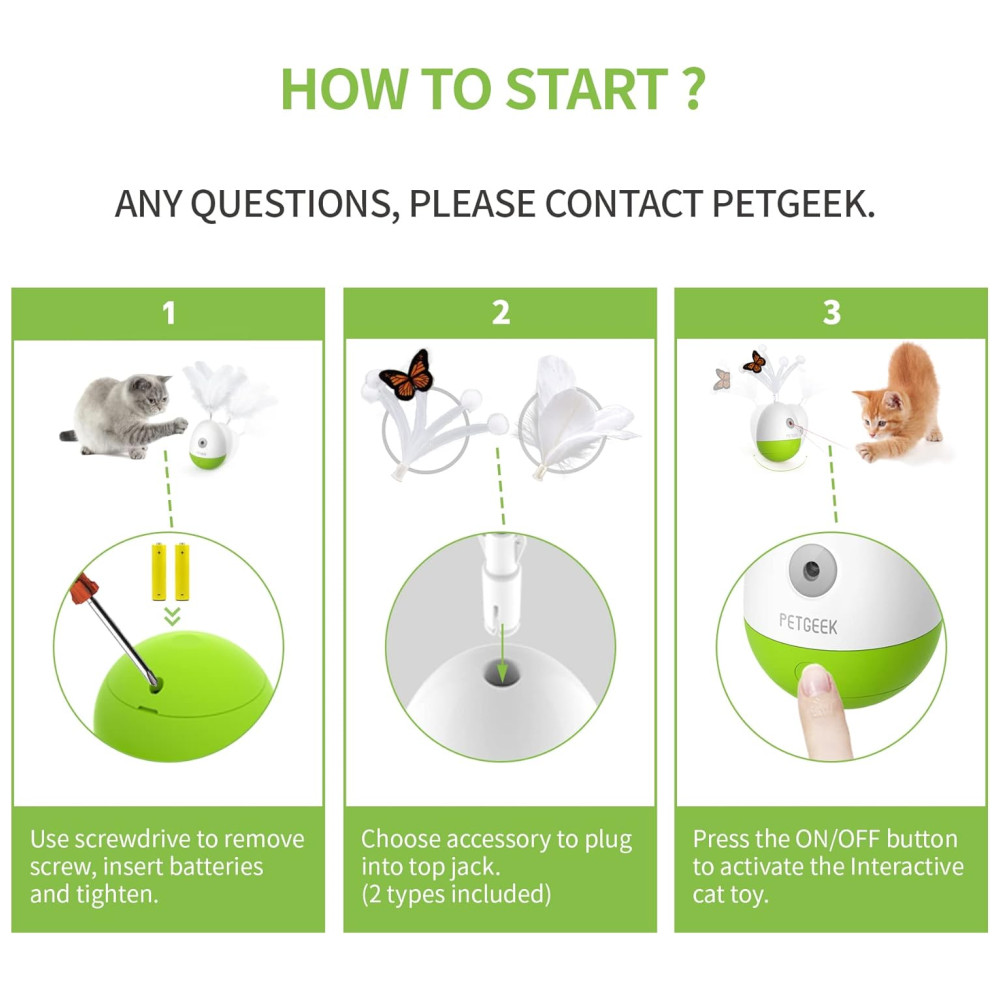 HOW TO START ?

ANY QUESTIONS, PLEASE CONTACT PETGEEK.

1

Use screwdrive to remove screw, insert batteries and tighten.

2

Choose accessory to plug into top jack.
(2 types included)

3

PETGEEK

Press the ON/OFF button to activate the Interactive cat toy.