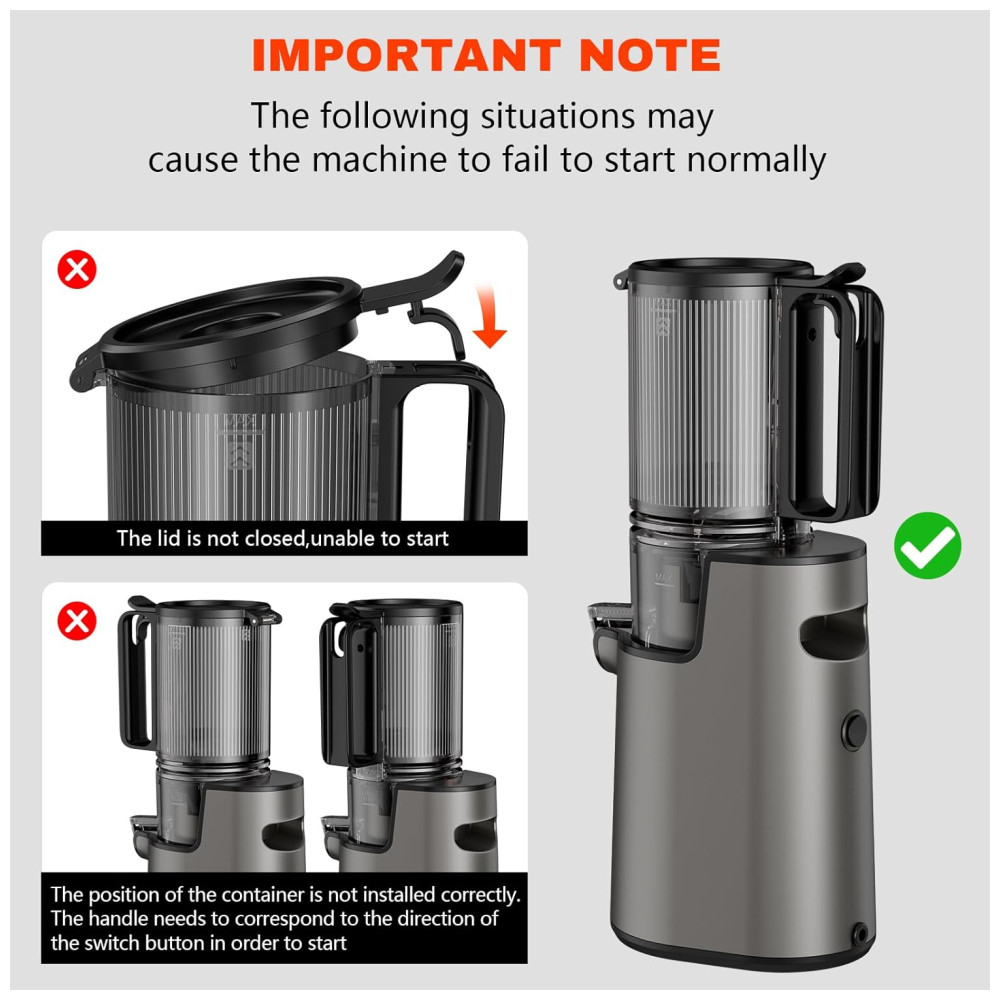 IMPORTANT NOTE

The following situations may cause the machine to fail to start normally

The lid is not closed,unable to start

The position of the container is not installed correctly. The handle needs to correspond to the direction of the switch button in order to start