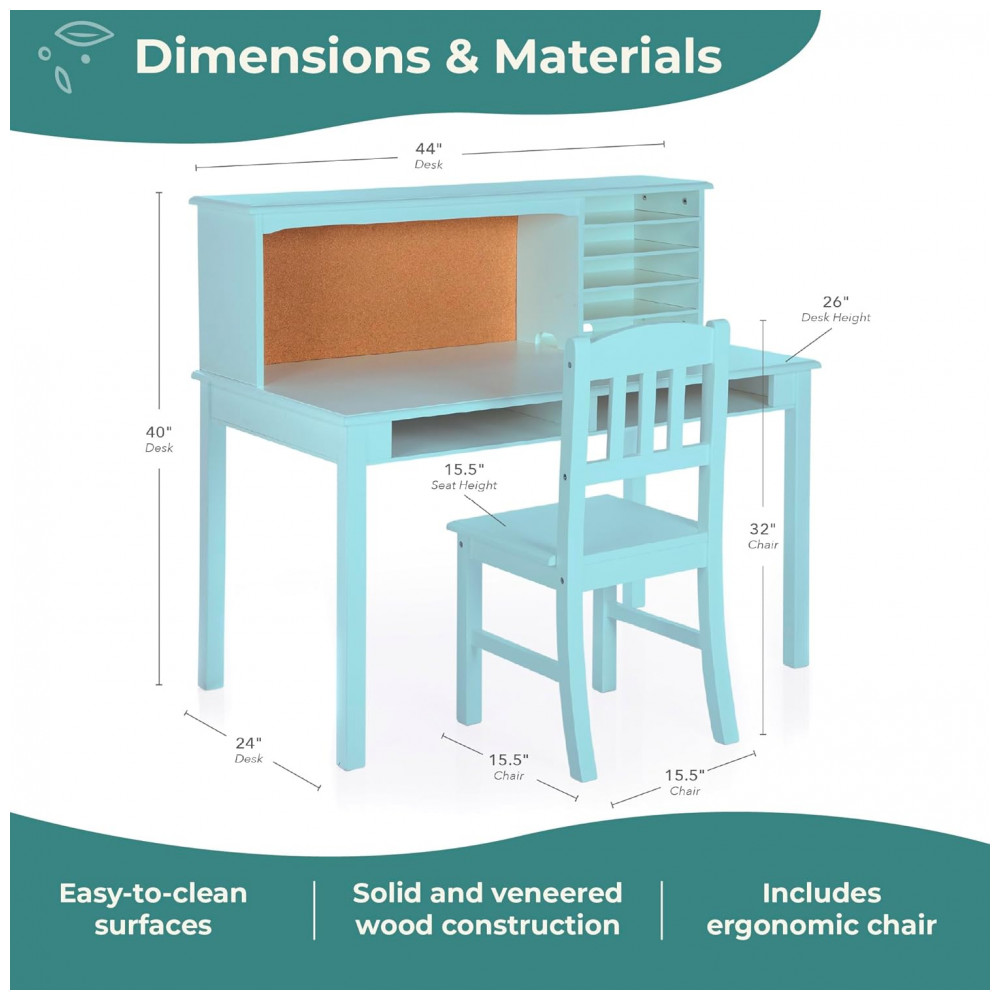 Dimensions & Materials

44"
Desk

26"
Desk Height

40"
Desk

15.5"
Seat Height

32"
Chair

24"
Desk

15.5"
Chair

15.5"
Chair

Easy-to-clean surfaces

Solid and veneered wood construction

Includes ergonomic chair