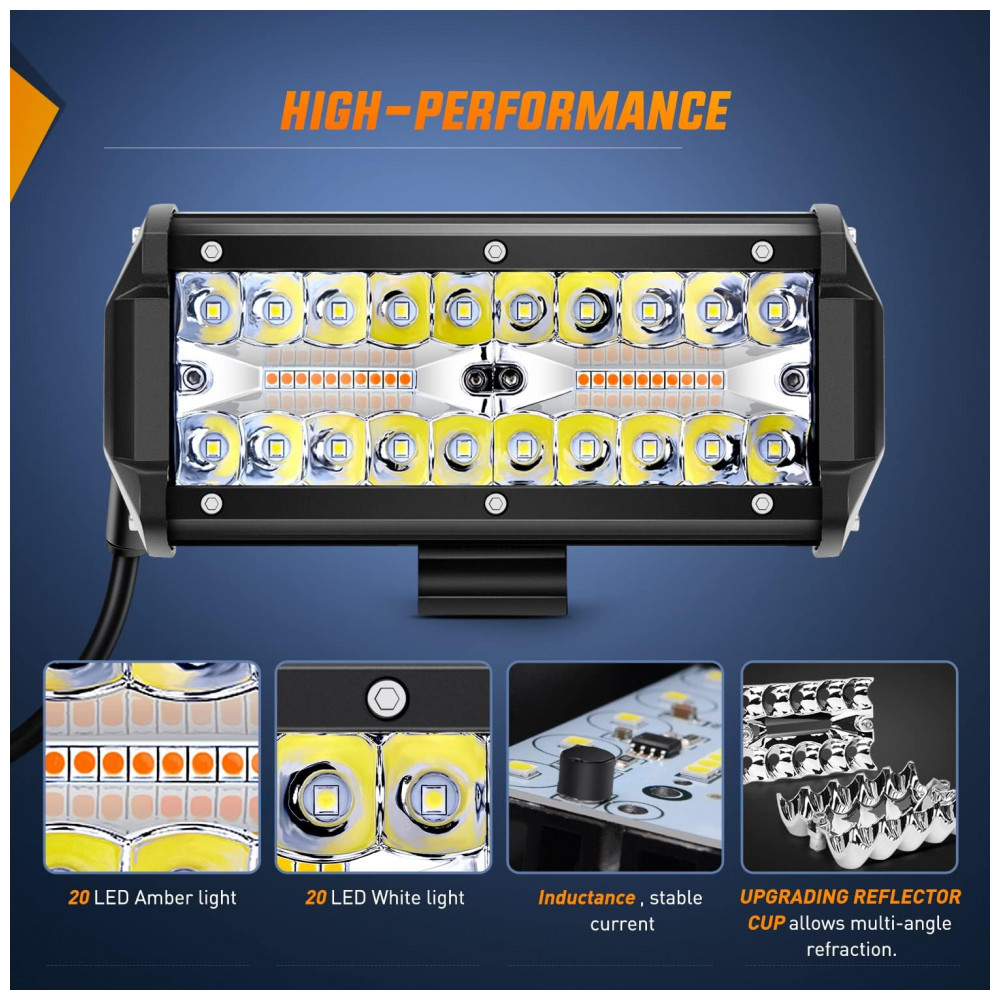 HIGH-PERFORMANCE

20 LED Amber light

20 LED White light

Inductance , stable current

UPGRADING REFLECTOR CUP allows multi-angle refraction.