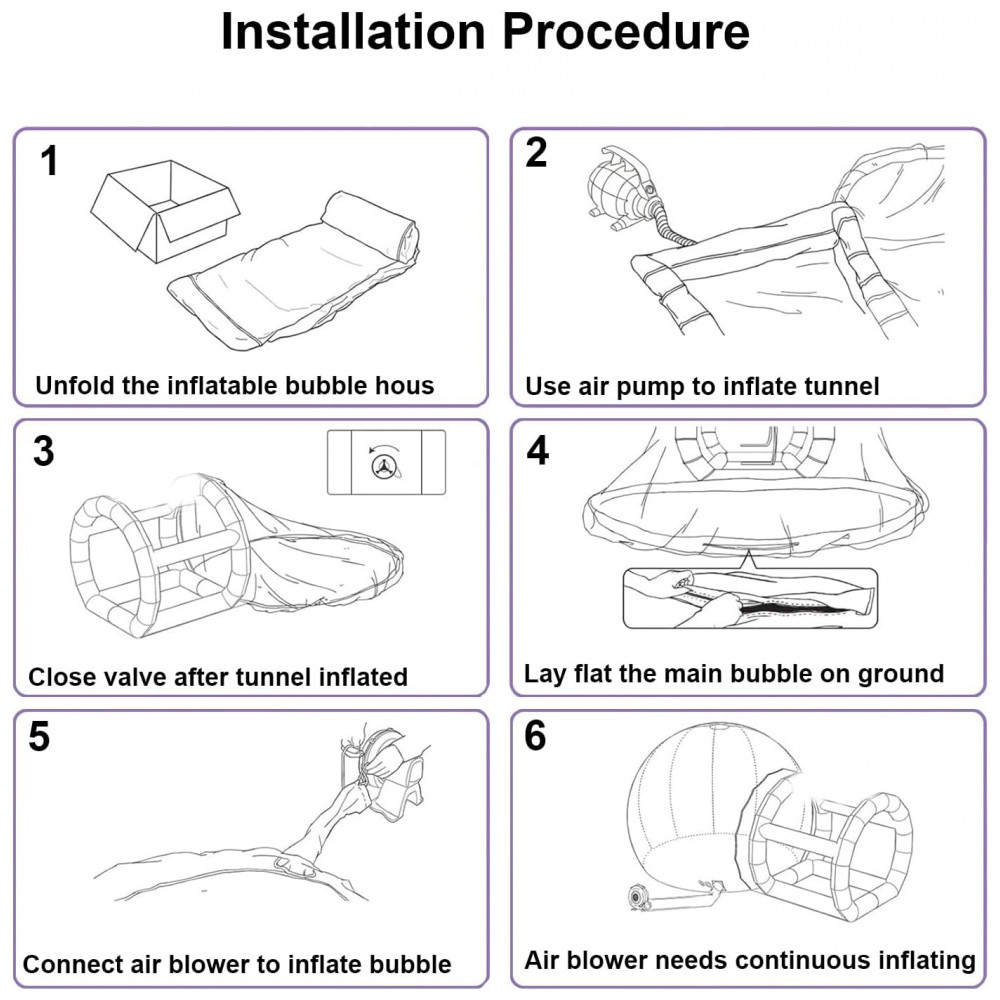 Installation Procedure

1

Unfold the inflatable bubble hous

2

Use air pump to inflate tunnel

3

Close valve after tunnel inflated

4

Lay flat the main bubble on ground

5

Connect air blower to inflate bubble

6

Air blower needs continuous inflating