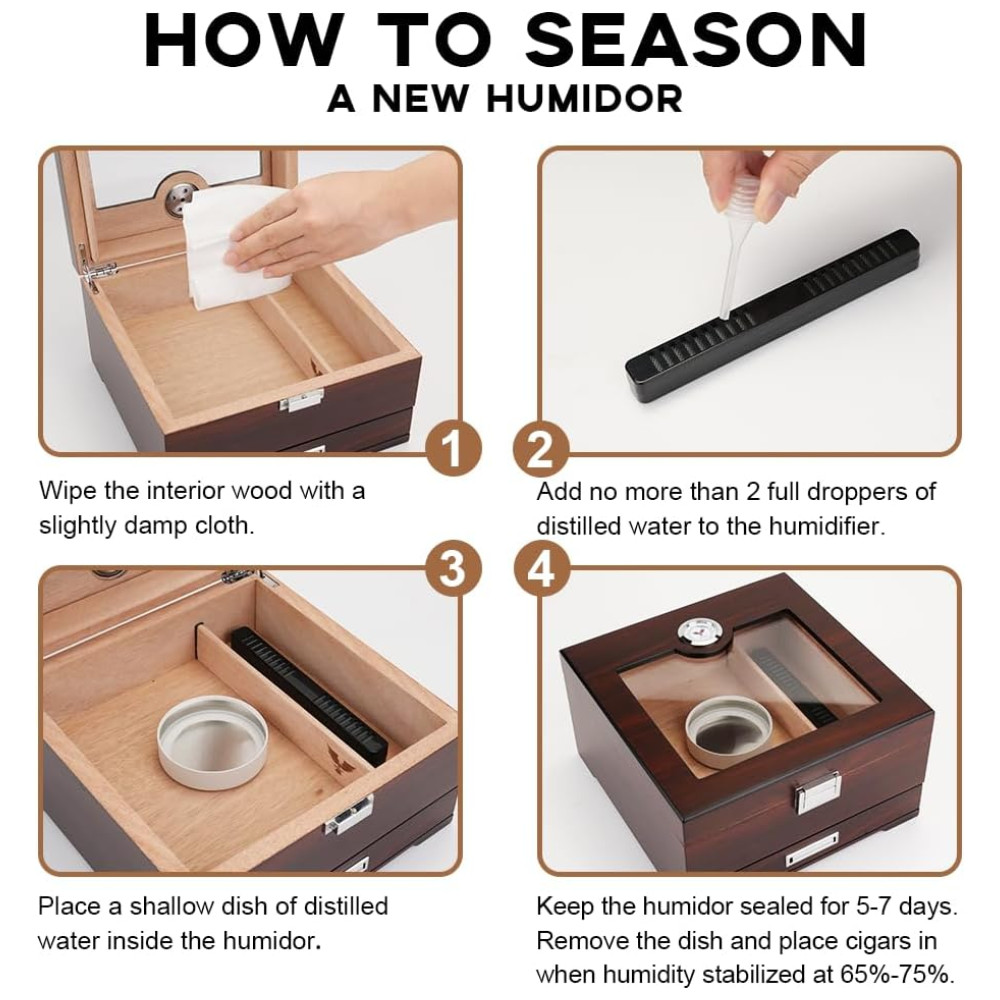 HOW TO SEASON
A NEW HUMIDOR

1

Wipe the interior wood with a slightly damp cloth.

2

Add no more than 2 full droppers of distilled water to the humidifier.

3

Place a shallow dish of distilled water inside the humidor.

4

Keep the humidor sealed for 5-7 days. Remove the dish and place cigars in when humidity stabilized at 65%-75%.