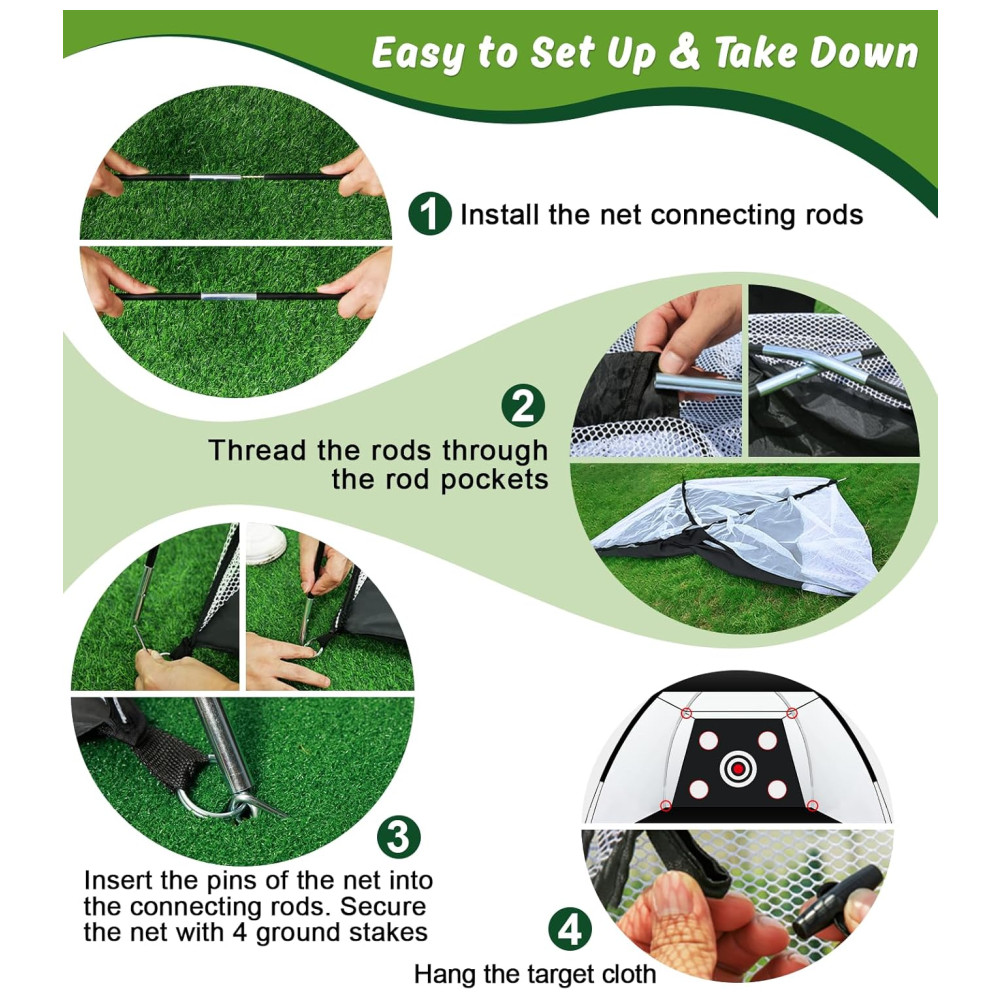 Easy to Set Up & Take Down

1 Install the net connecting rods

2 Thread the rods through the rod pockets

3 Insert the pins of the net into the connecting rods. Secure the net with 4 ground stakes

4 Hang the target cloth