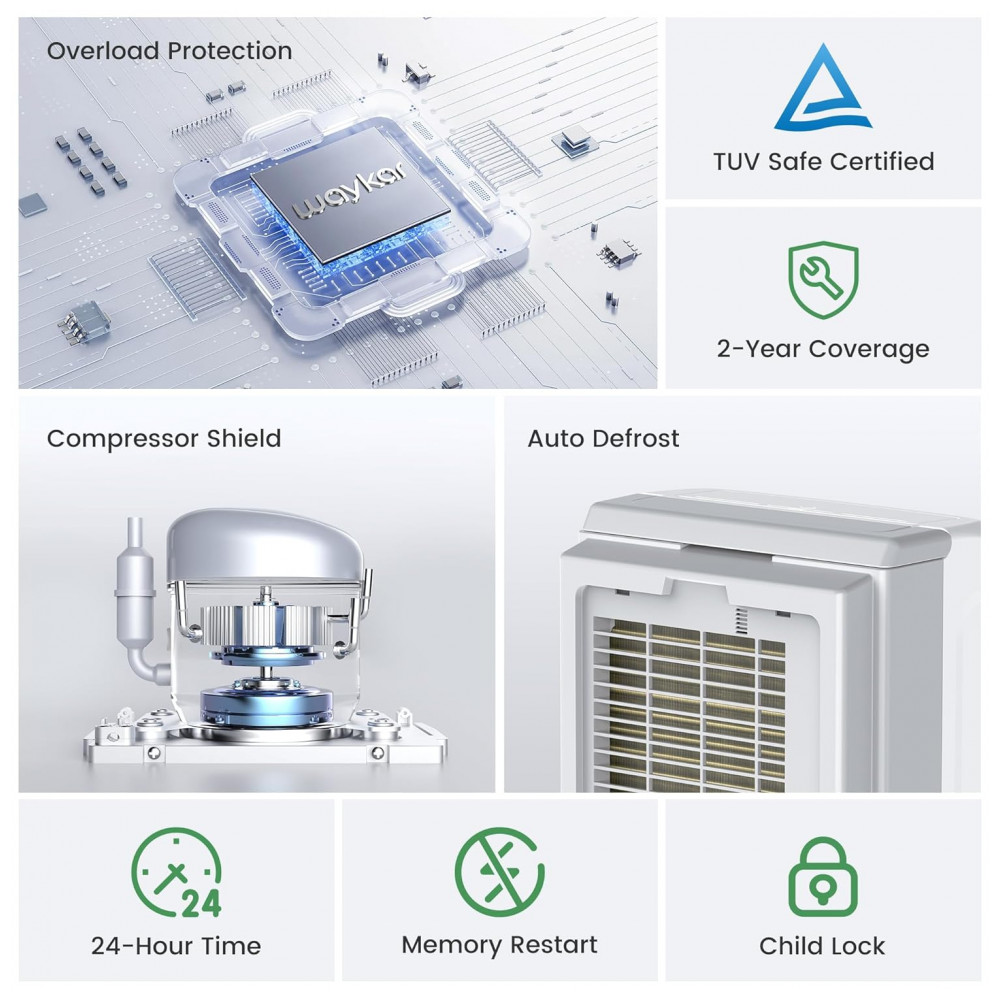 Overload Protection

waykar

TUV Safe Certified

2-Year Coverage

Compressor Shield

Auto Defrost

24

24-Hour Time

Memory Restart

Child Lock