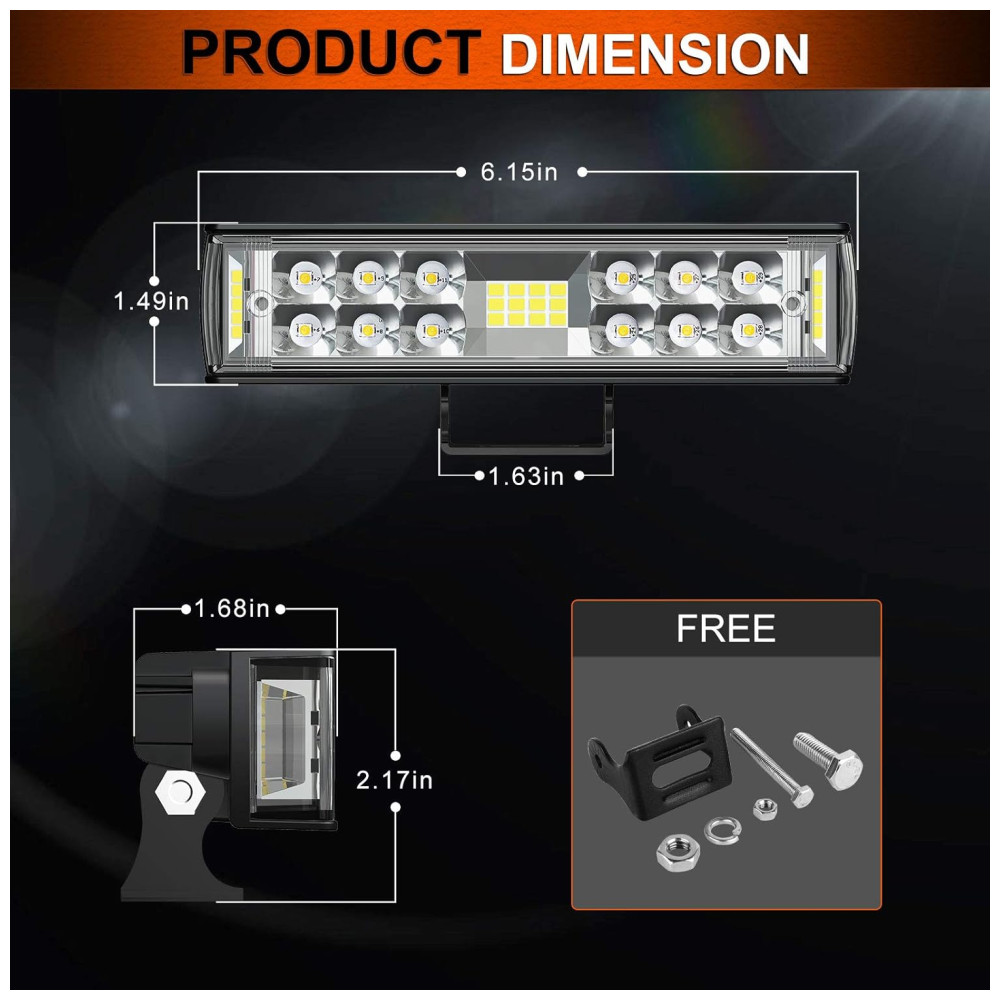 PRODUCT DIMENSION

6.15in

1.49in

1.63in

1.68in

2.17in

FREE