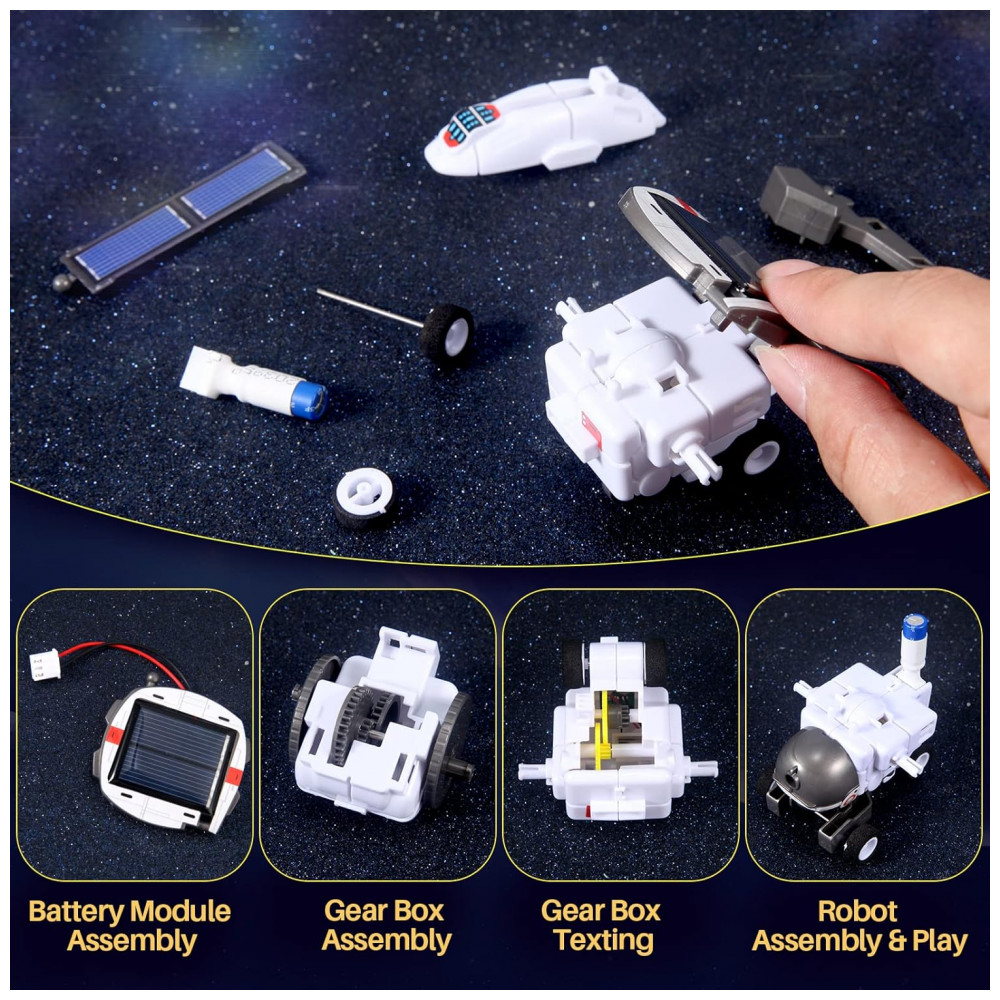 Battery Module Assembly

Gear Box Assembly

Gear Box Texting

Robot Assembly & Play