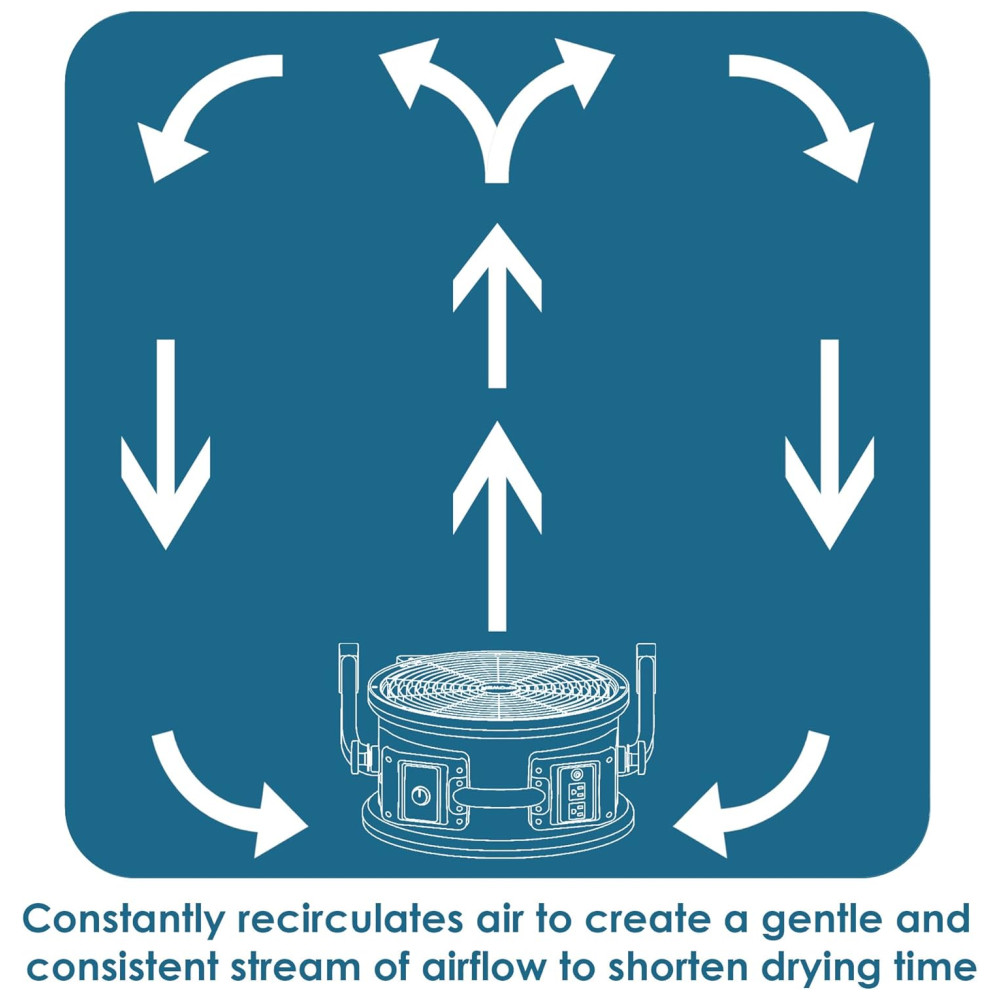 Constantly recirculates air to create a gentle and consistent stream of airflow to shorten drying time