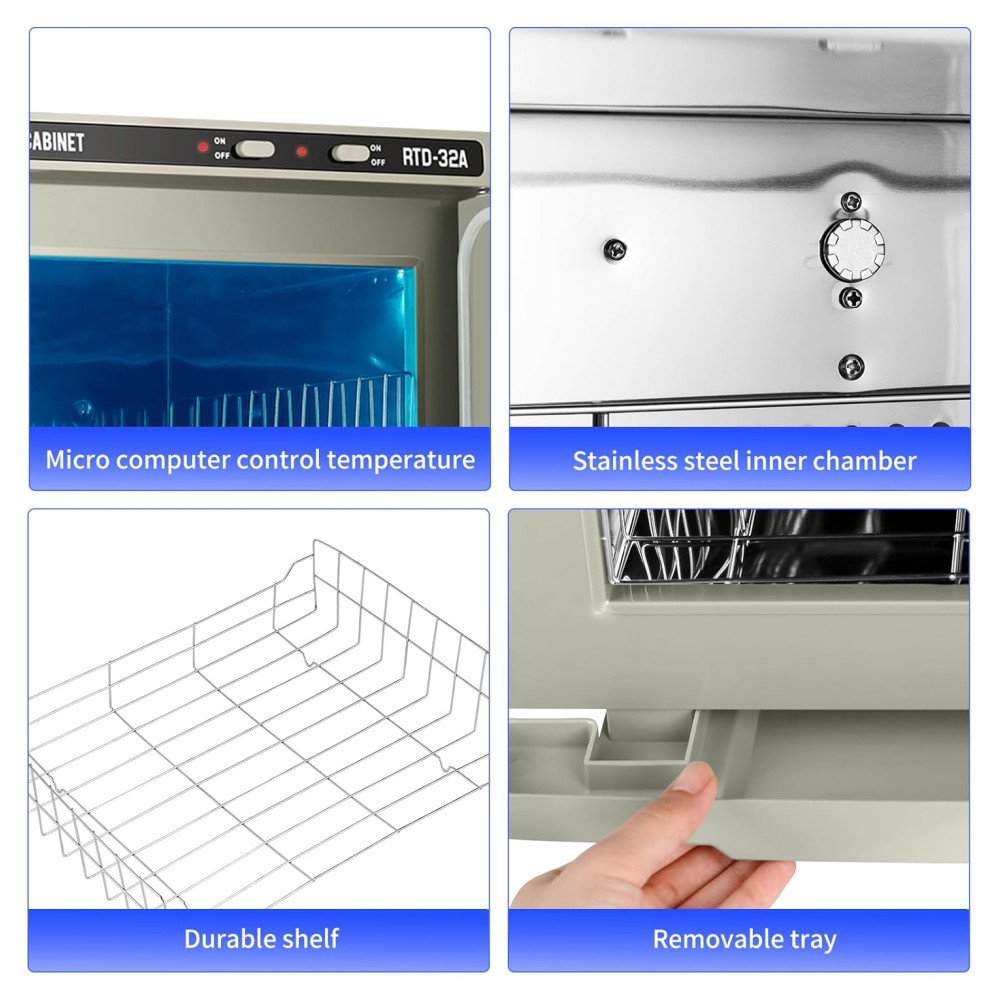 CABINET

ON
OFF

ON
OFF

RTD-32A

Micro computer control temperature

Stainless steel inner chamber

Durable shelf

Removable tray