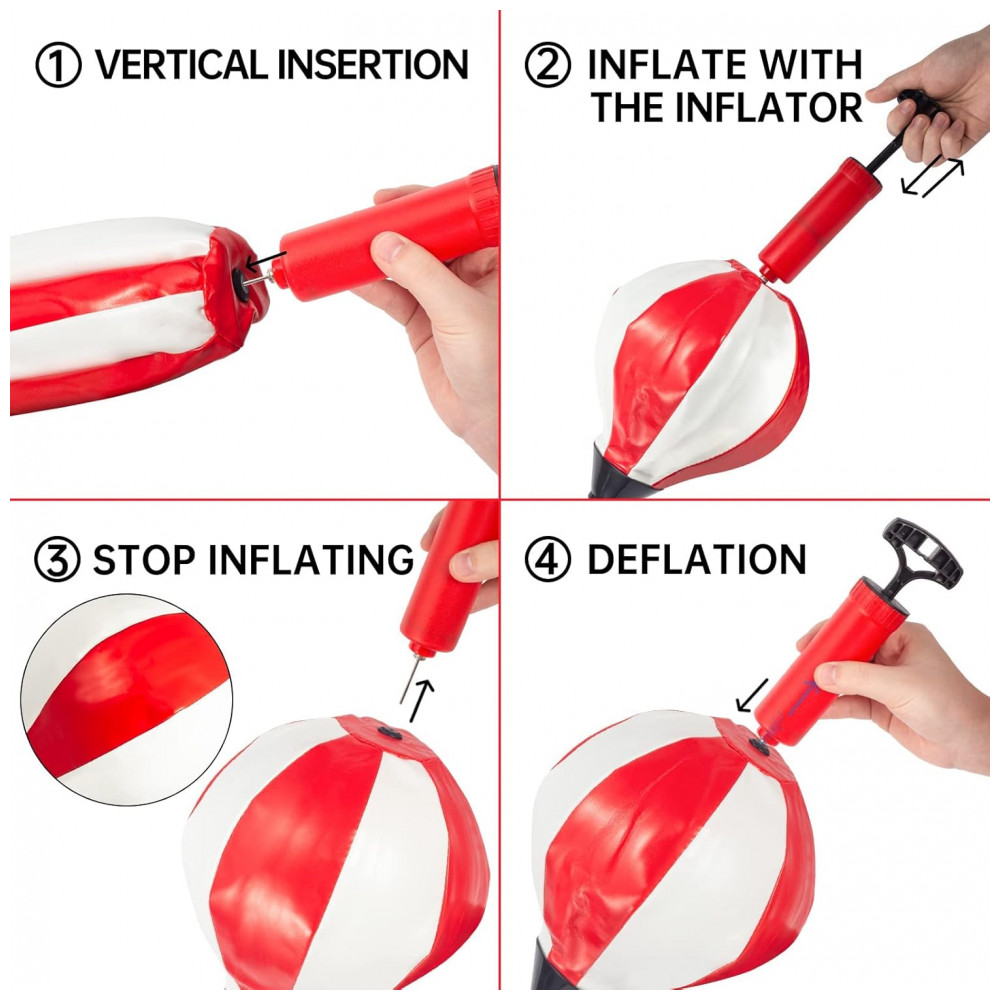 ① VERTICAL INSERTION

② INFLATE WITH THE INFLATOR

③ STOP INFLATING

④ DEFLATION